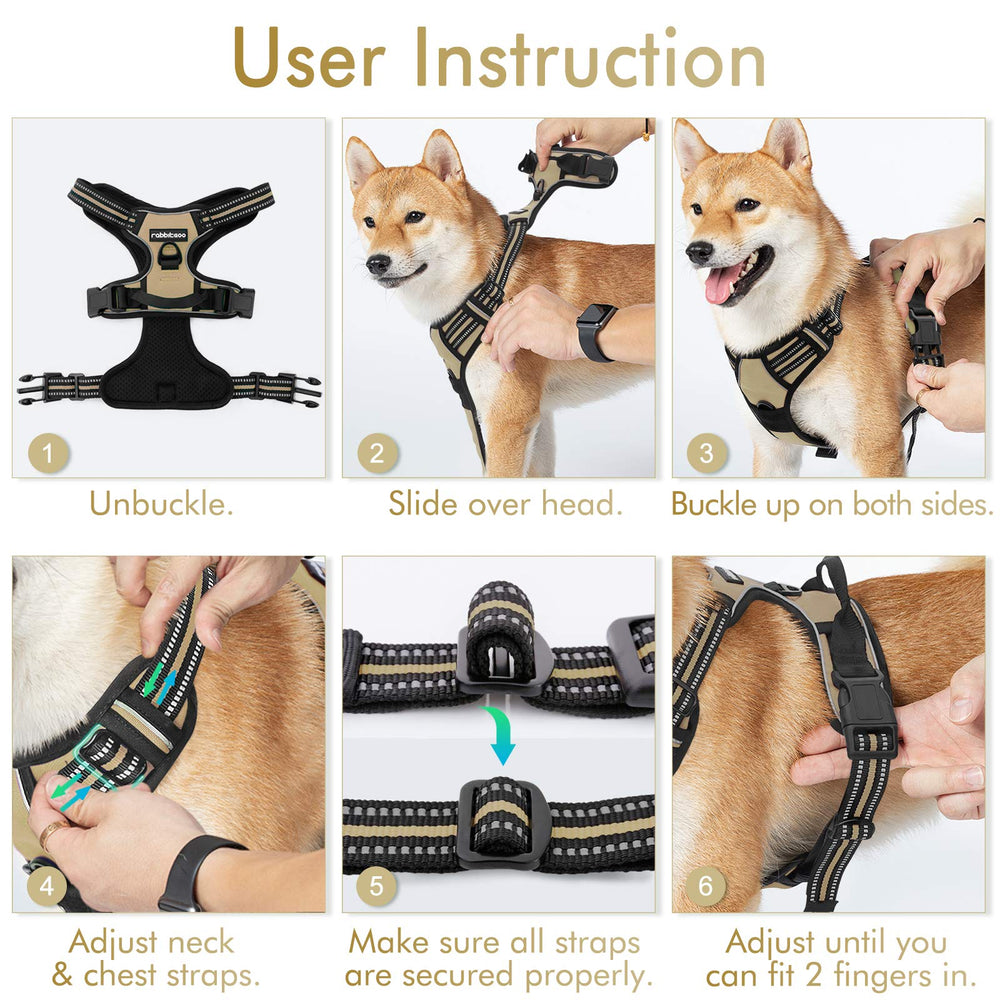 User Instruction

rabbitgoo

1

Unbuckle.

2

Slide over head.

3

Buckle up on both sides.

4

Adjust neck & chest straps.

5

Make sure all straps are secured properly.

6

Adjust until you can fit 2 fingers in.