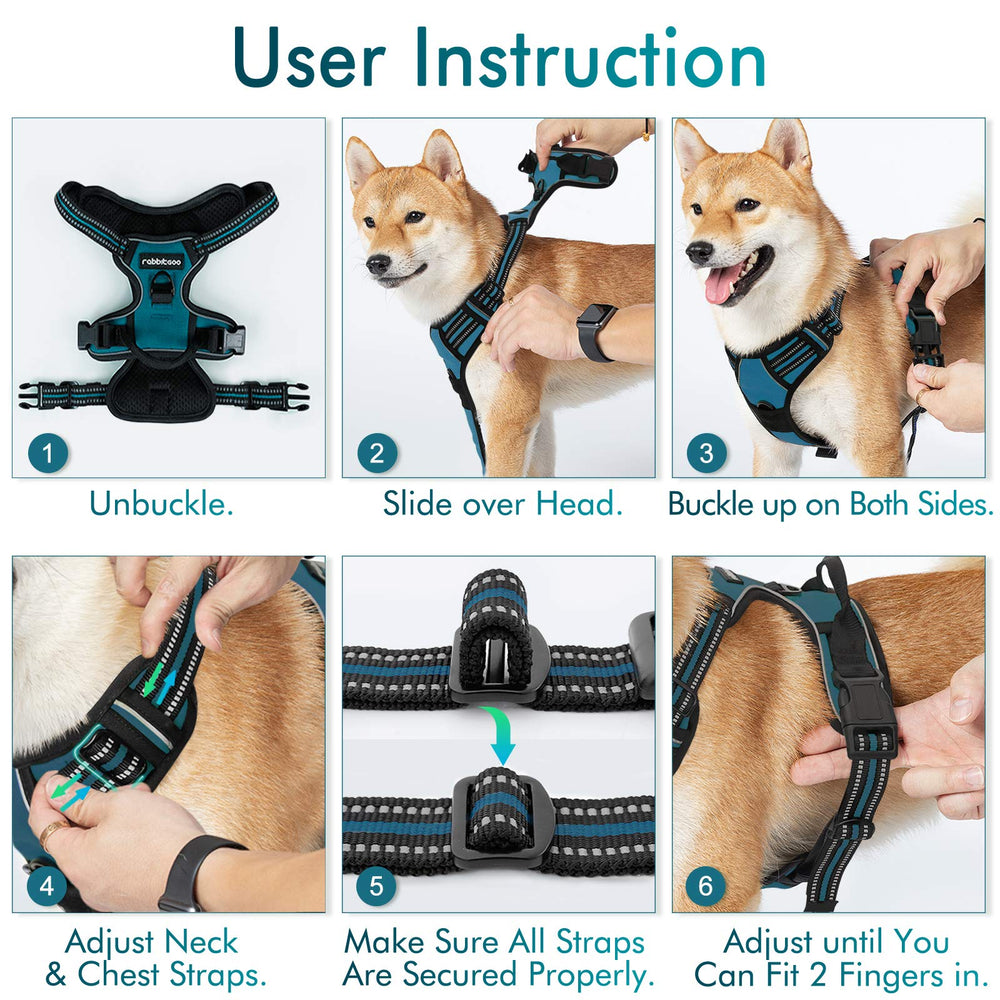 User Instruction

rabbitgoo

1

Unbuckle.

2

Slide over Head.

3

Buckle up on Both Sides.

4

Adjust Neck & Chest Straps.

5

Make Sure All Straps Are Secured Properly.

6

Adjust until You Can Fit 2 Fingers in.