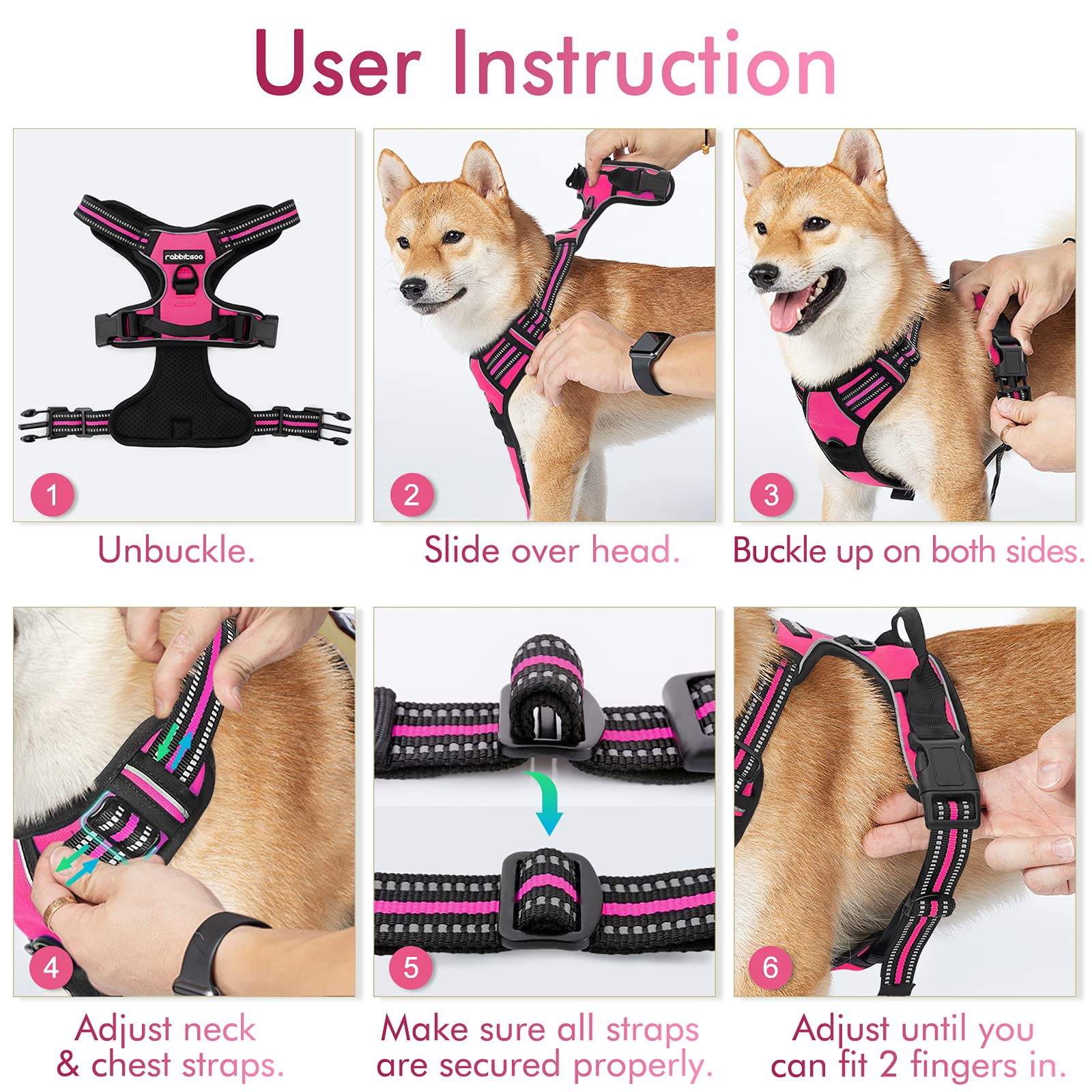 User Instruction

rabbitgoo

1

Unbuckle.

2

Slide over head.

3

Buckle up on both sides.

4

Adjust neck & chest straps.

5

Make sure all straps are secured properly.

6

Adjust until you can fit 2 fingers in.