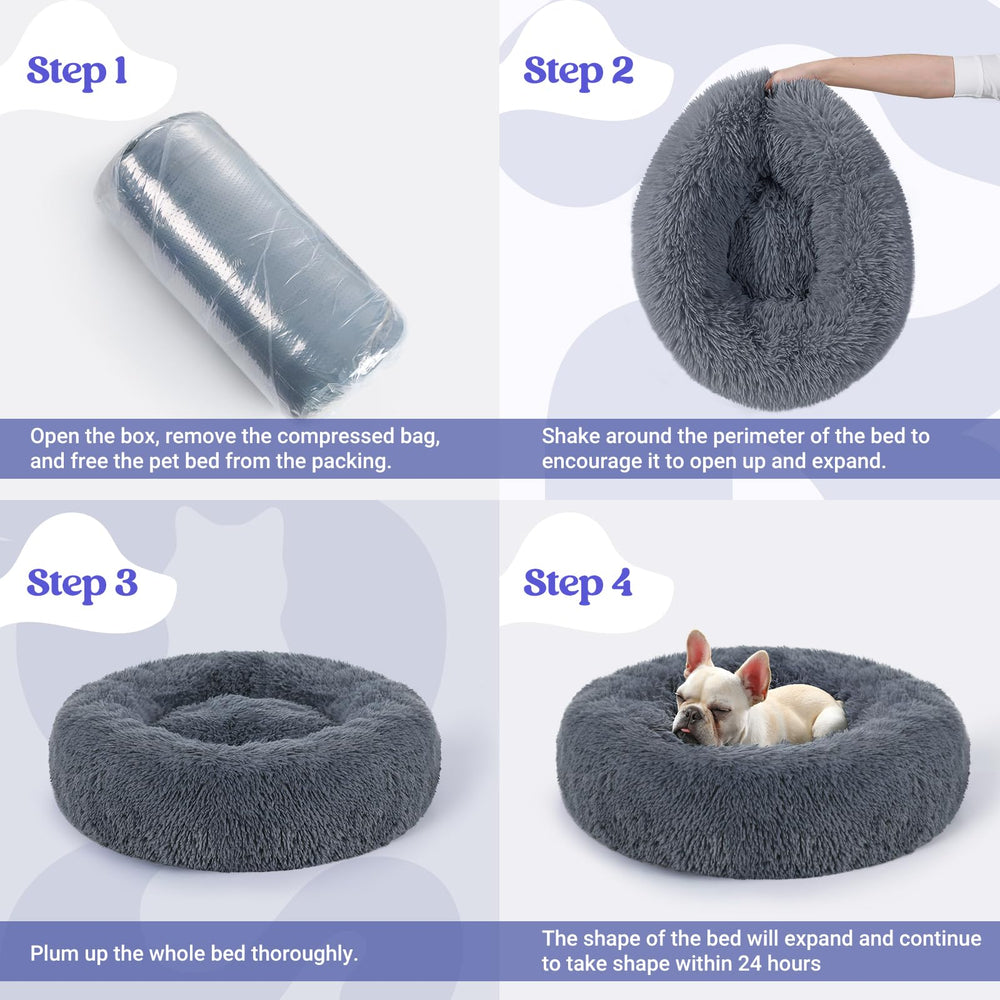 Step 1

Open the box, remove the compressed bag, and free the pet bed from the packing.

Step 2

Shake around the perimeter of the bed to encourage it to open up and expand.

Step 3

Plum up the whole bed thoroughly.

Step 4

The shape of the bed will expand and continue to take shape within 24 hours