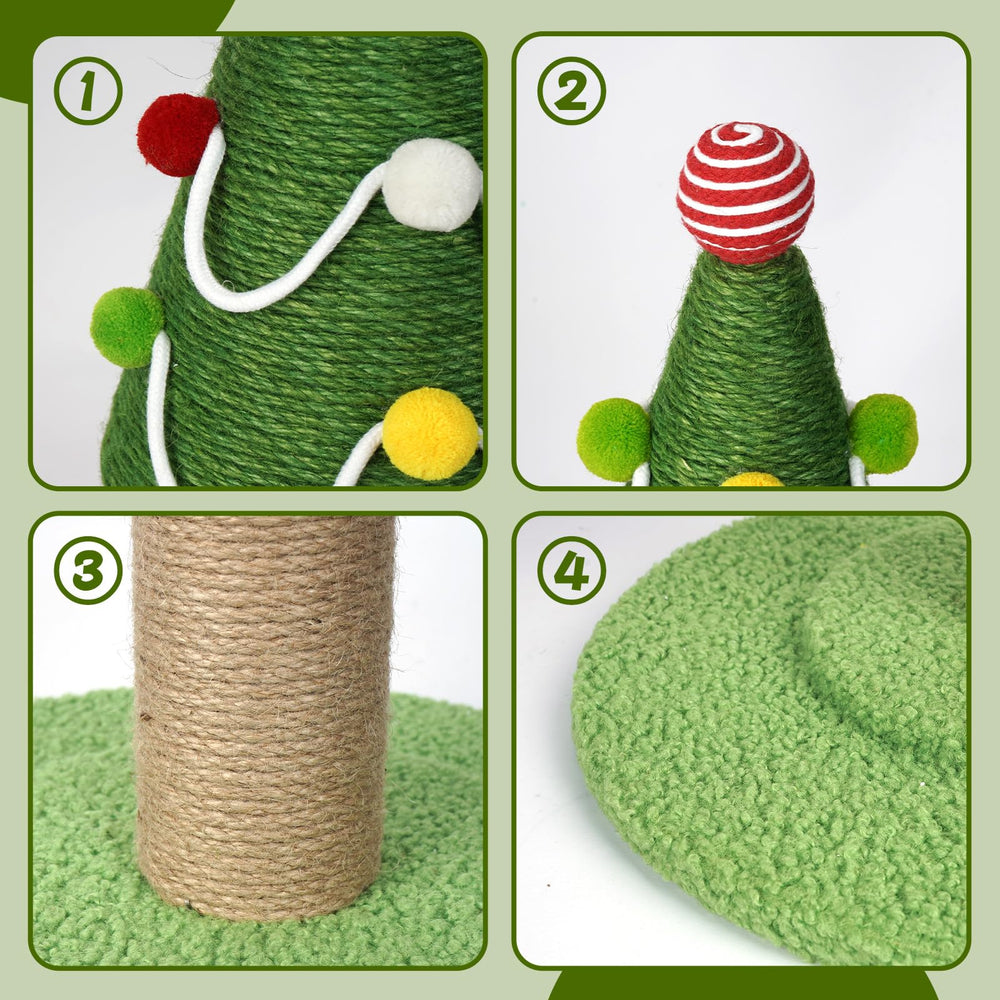 1
2
3
4