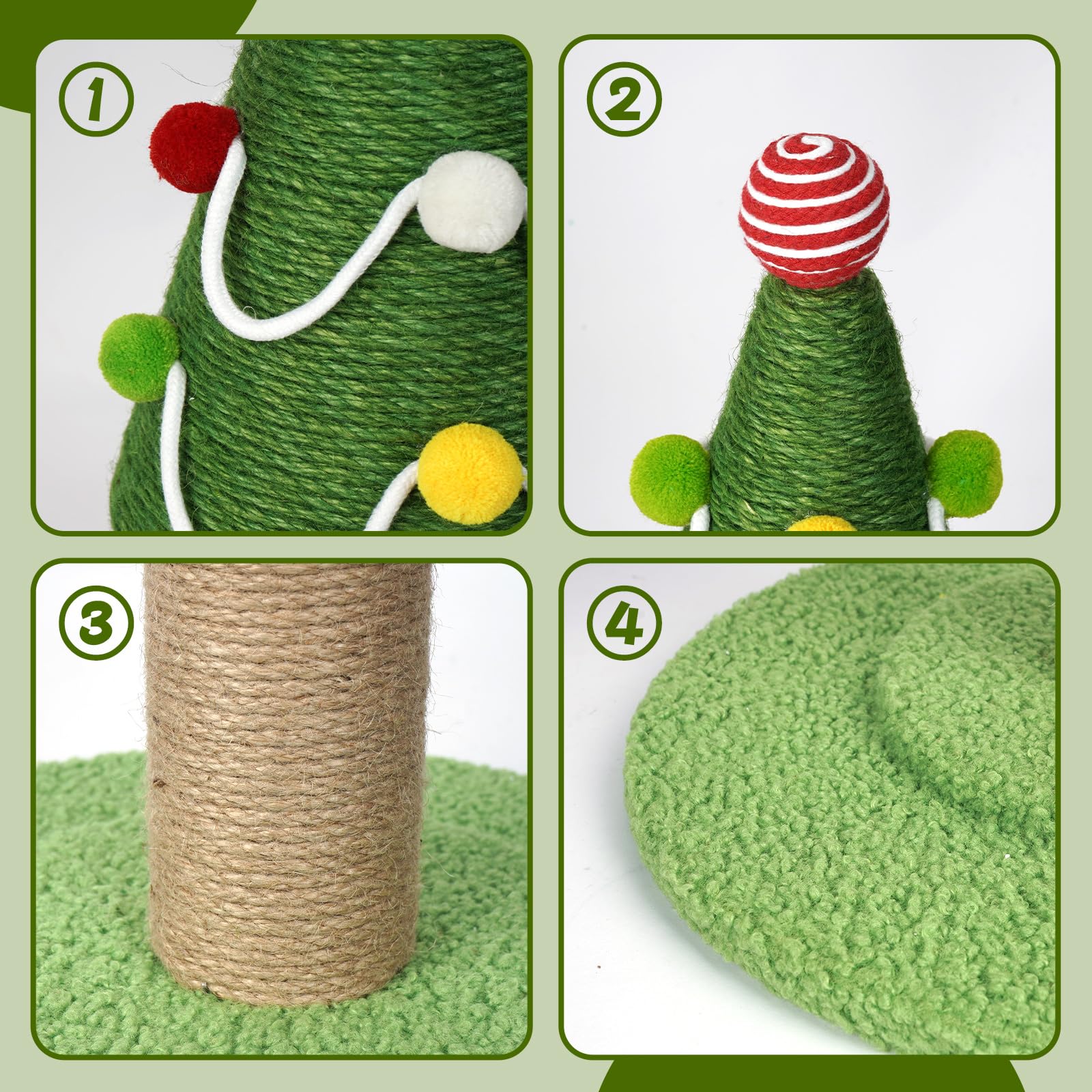 ①

②

③

④