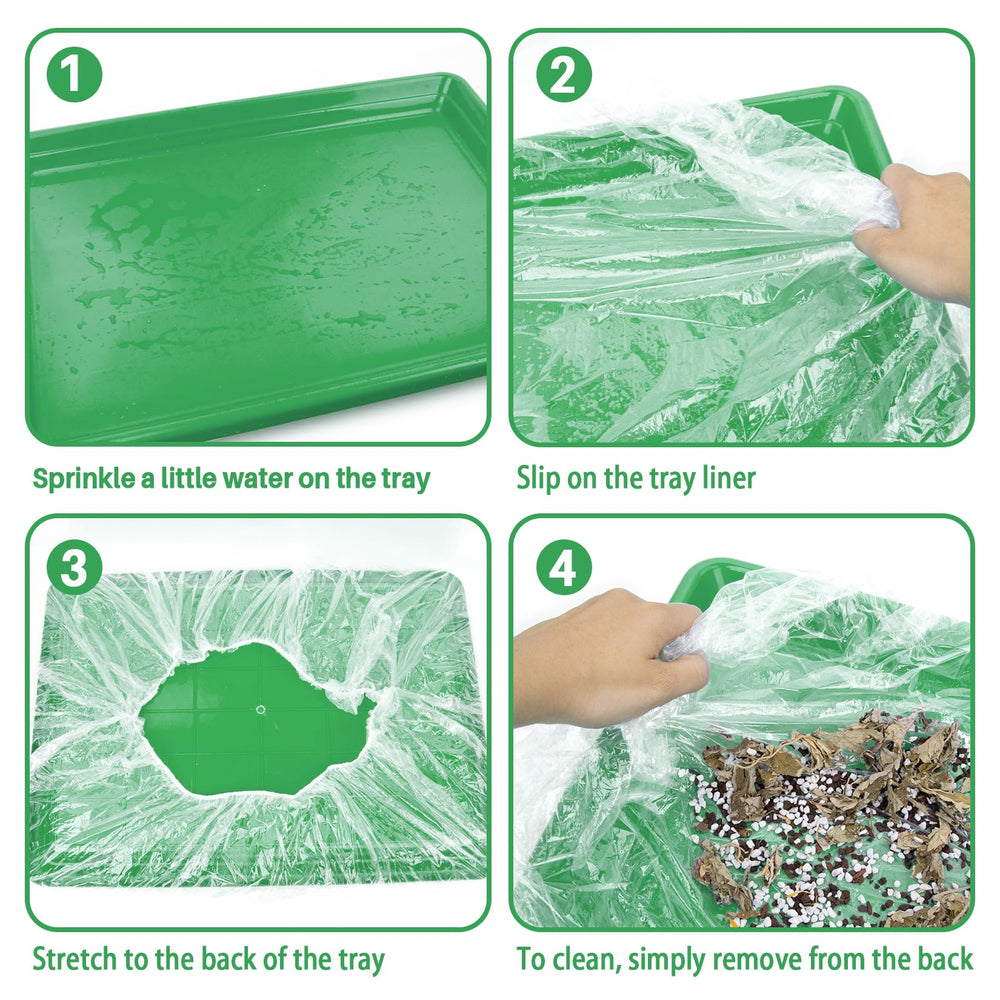 1

Sprinkle a little water on the tray

2

Slip on the tray liner

3

Stretch to the back of the tray

4

To clean, simply remove from the back