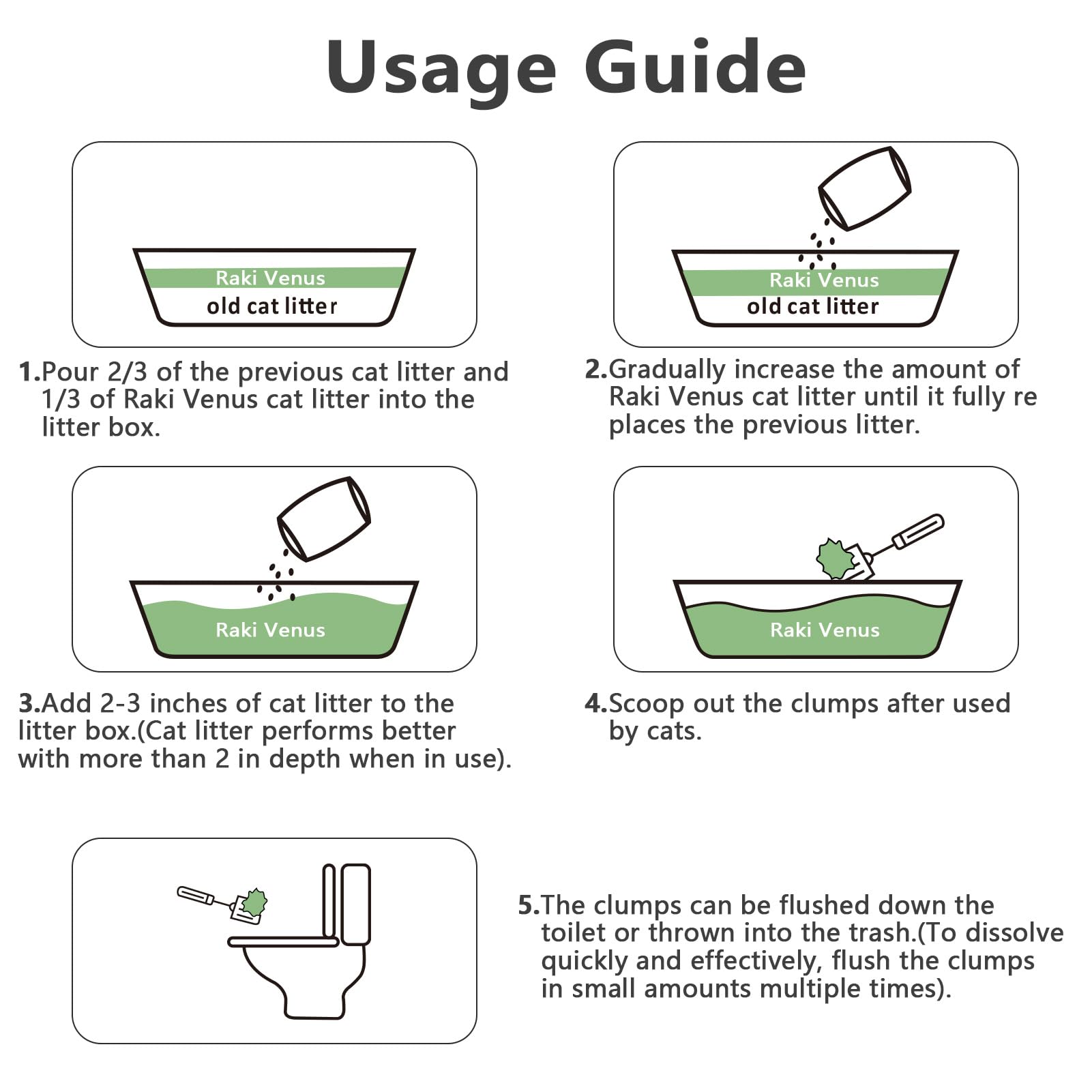 Usage Guide

Raki Venus
old cat litter

1.Pour 2/3 of the previous cat litter and 1/3 of Raki Venus cat litter into the litter box.

Raki Venus
old cat litter

2.Gradually increase the amount of Raki Venus cat litter until it fully re places the previous litter.

Raki Venus

3.Add 2-3 inches of cat litter to the litter box.(Cat litter performs better with more than 2 in depth when in use).

Raki Venus

4.Scoop out the clumps after used by cats.

5.The clumps can be flushed down the toilet or thrown into the trash.(To dissolve quickly and effectively, flush the clumps in small amounts multiple times).