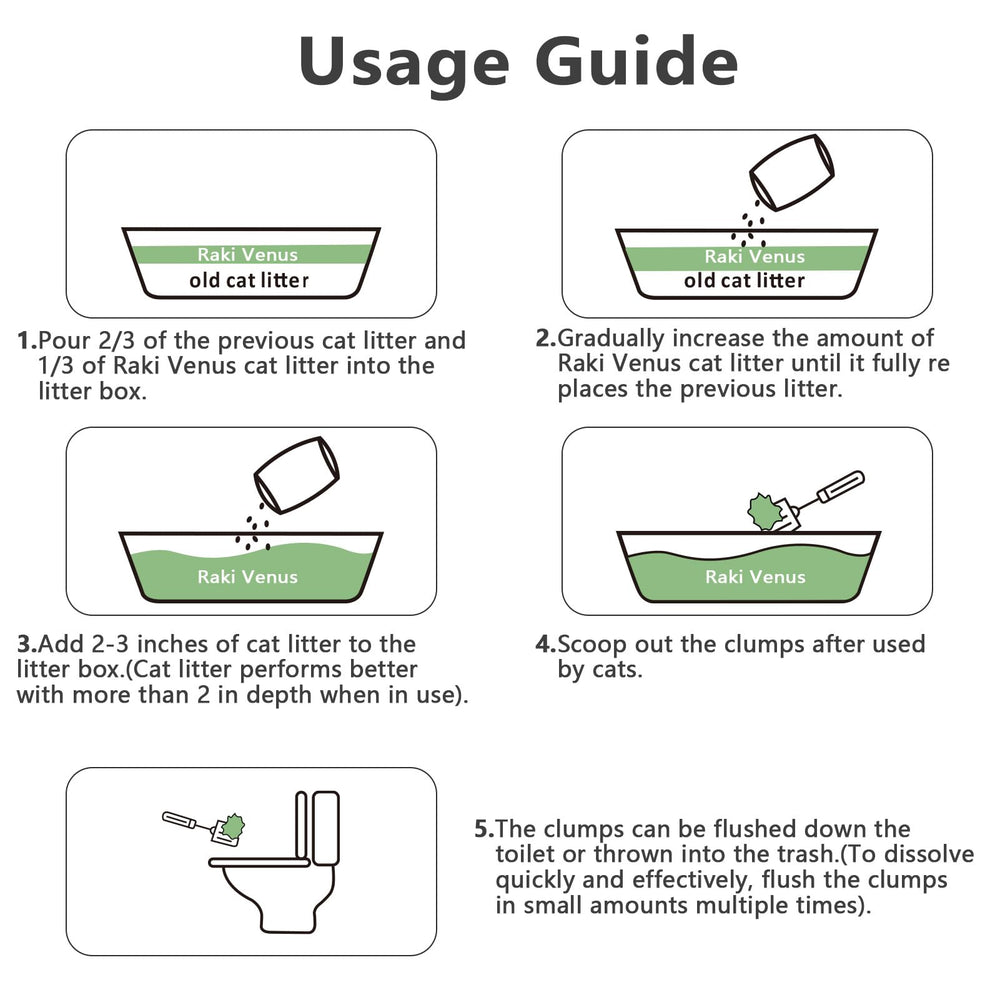 Usage Guide

Raki Venus
old cat litter

1.Pour 2/3 of the previous cat litter and 1/3 of Raki Venus cat litter into the litter box.

Raki Venus
old cat litter

2.Gradually increase the amount of Raki Venus cat litter until it fully re places the previous litter.

Raki Venus

3.Add 2-3 inches of cat litter to the litter box.(Cat litter performs better with more than 2 in depth when in use).

Raki Venus

4.Scoop out the clumps after used by cats.

5.The clumps can be flushed down the toilet or thrown into the trash.(To dissolve quickly and effectively, flush the clumps in small amounts multiple times).