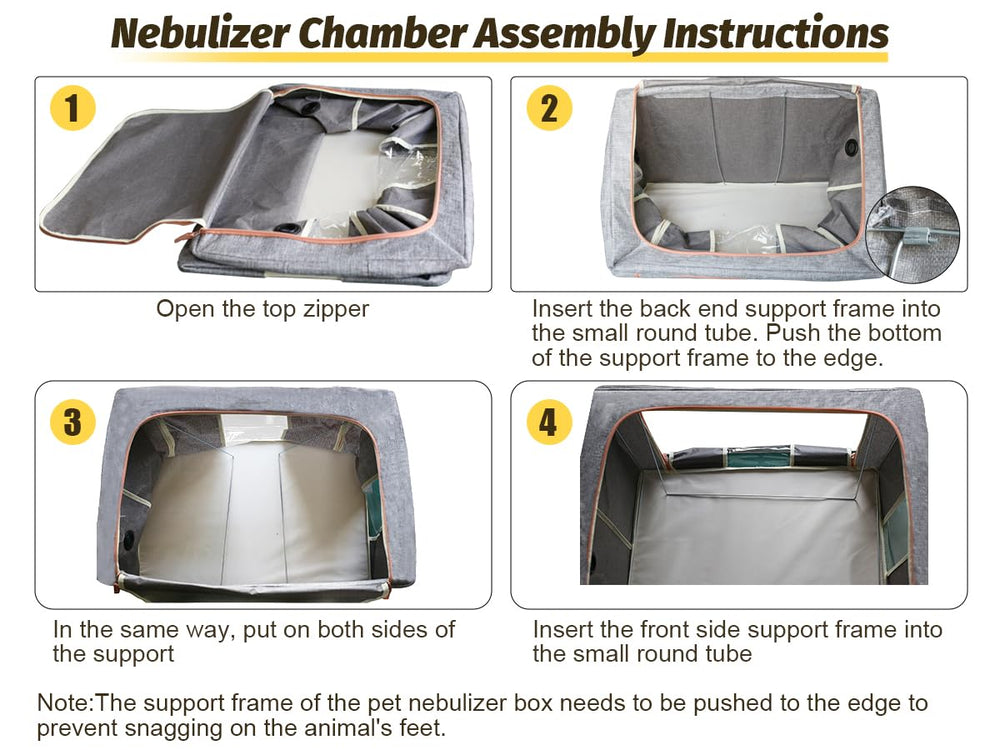 Nebulizer Chamber Assembly Instructions

1

Open the top zipper

2

Insert the back end support frame into the small round tube. Push the bottom of the support frame to the edge.

3

In the same way, put on both sides of the support

4

Insert the front side support frame into the small round tube

Note:The support frame of the pet nebulizer box needs to be pushed to the edge to prevent snagging on the animal's feet.