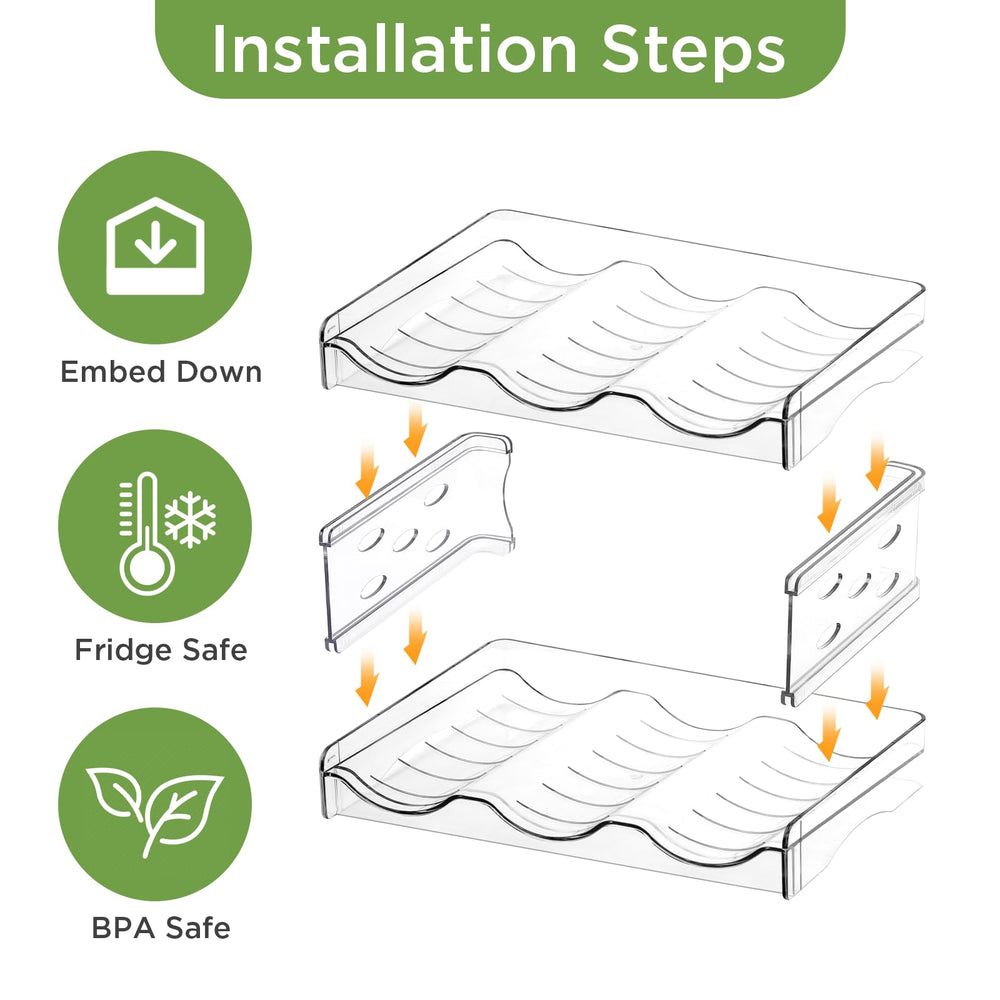 Installation Steps

Embed Down

Fridge Safe

BPA Safe