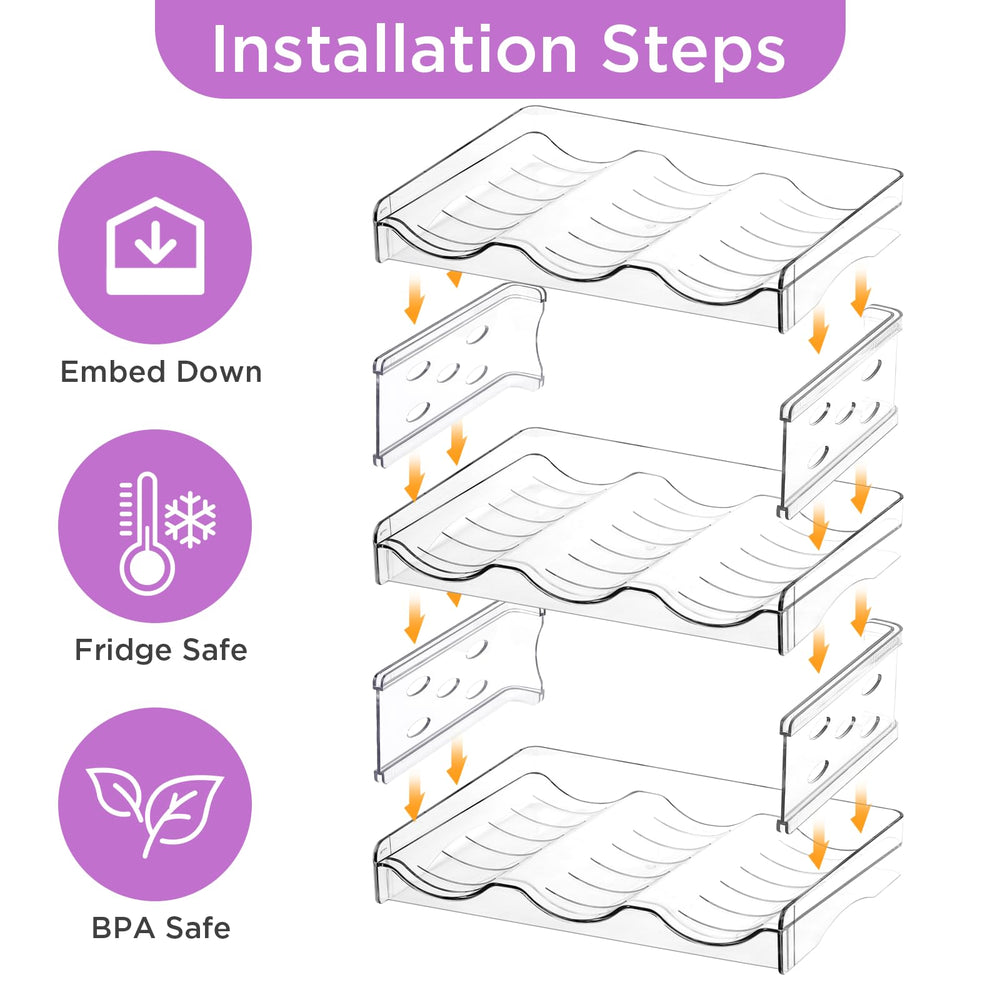 Installation Steps

Embed Down

Fridge Safe

BPA Safe