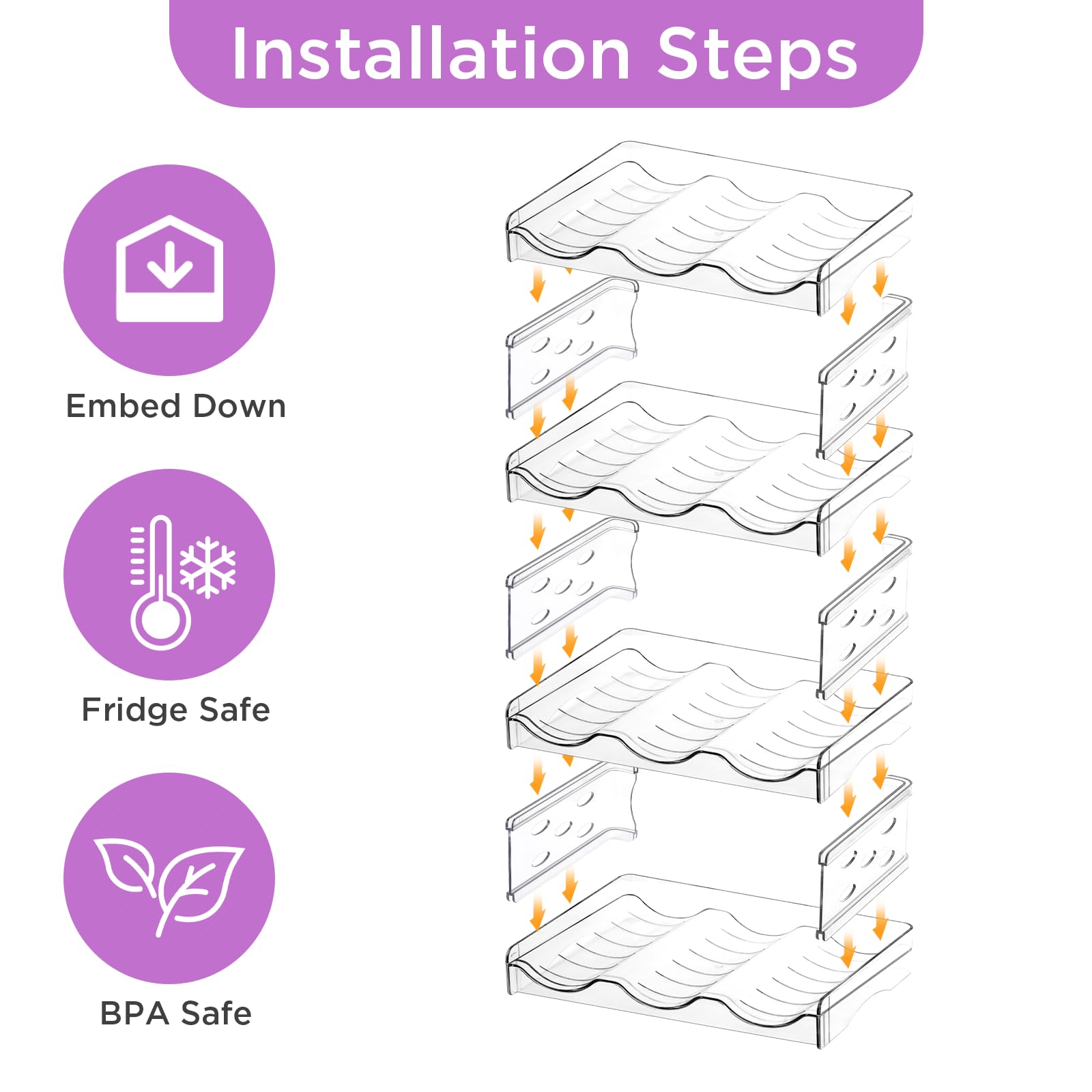 Installation Steps

Embed Down

Fridge Safe

BPA Safe