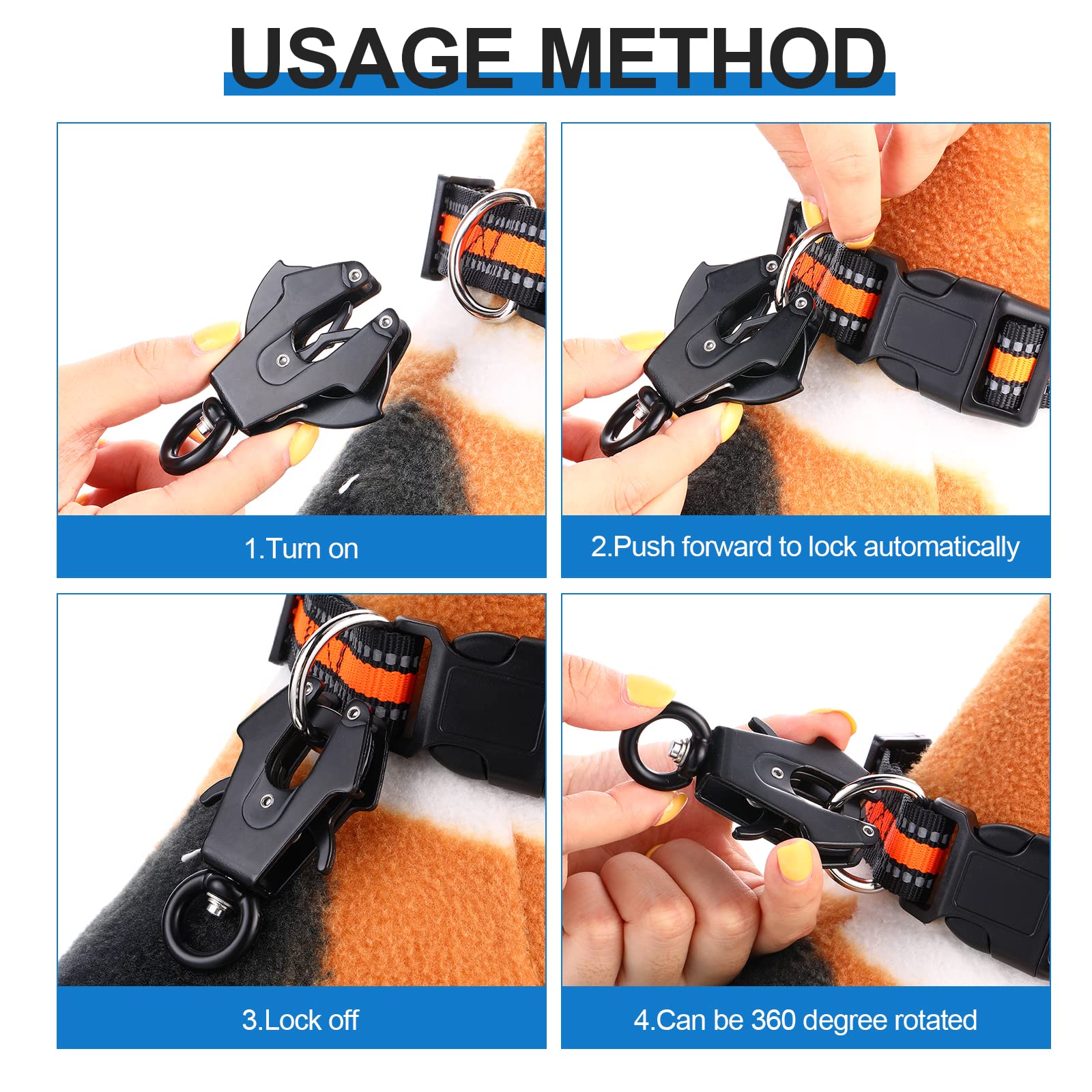 USAGE METHOD

1.Turn on

2.Push forward to lock automatically

3.Lock off

4.Can be 360 degree rotated