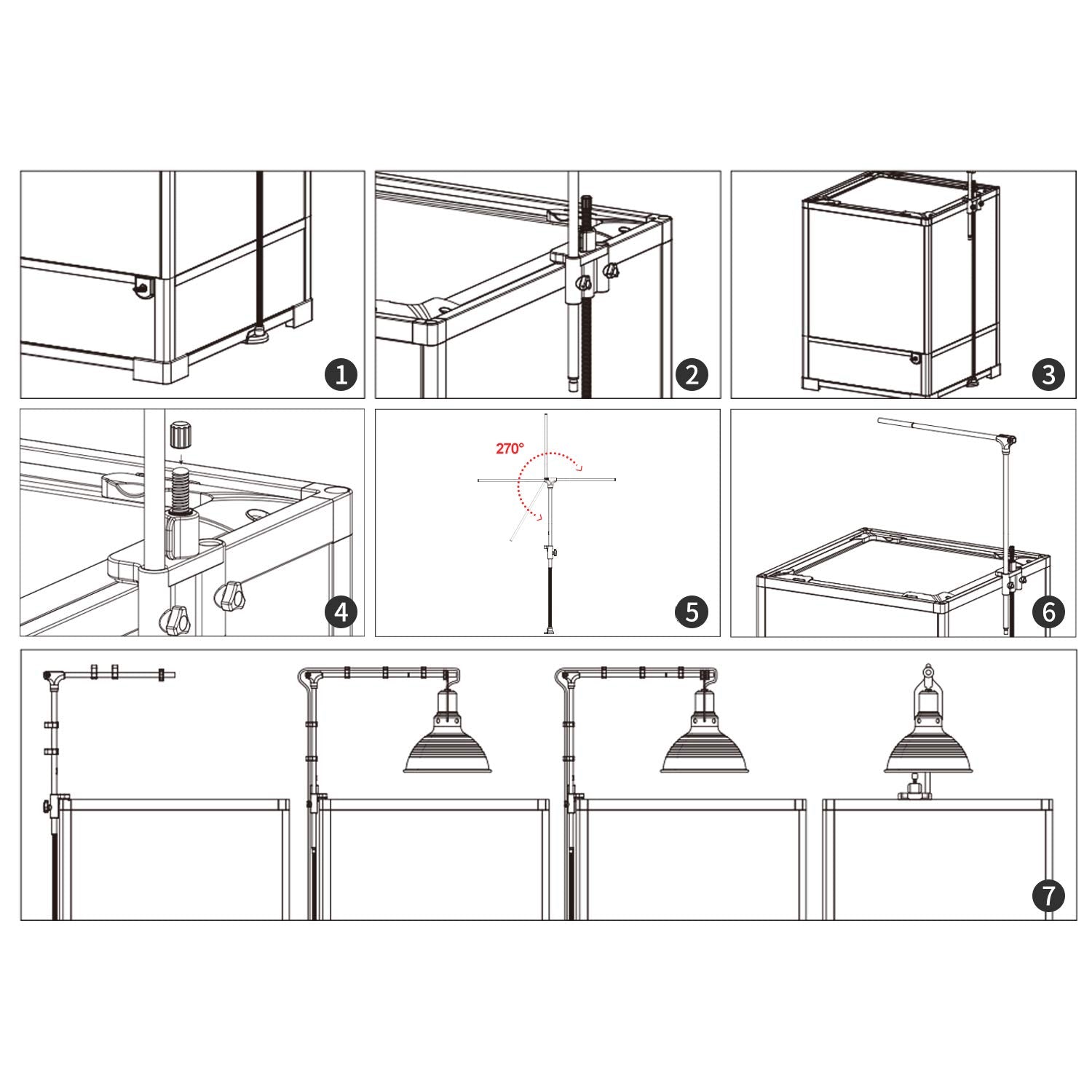 1

2

3

4

270°

5

6

7