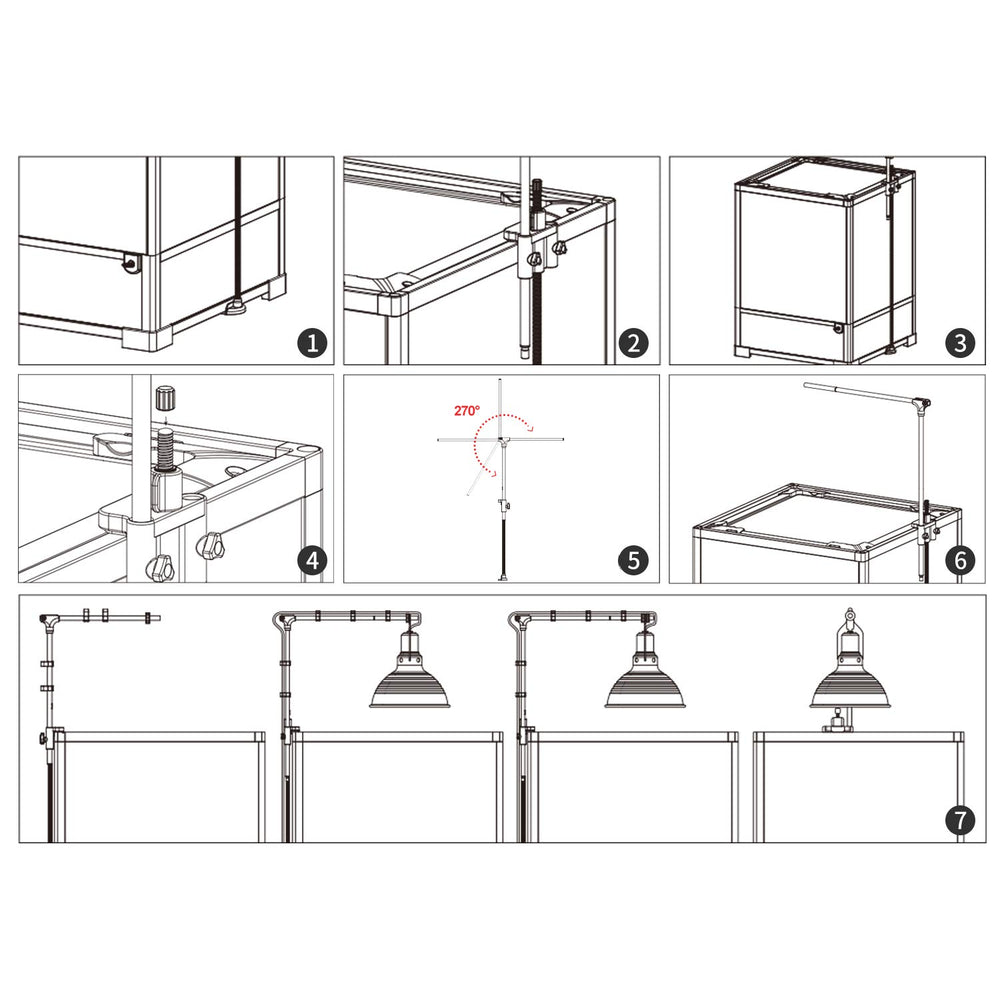 1
2
3
4
270°
5
6
7