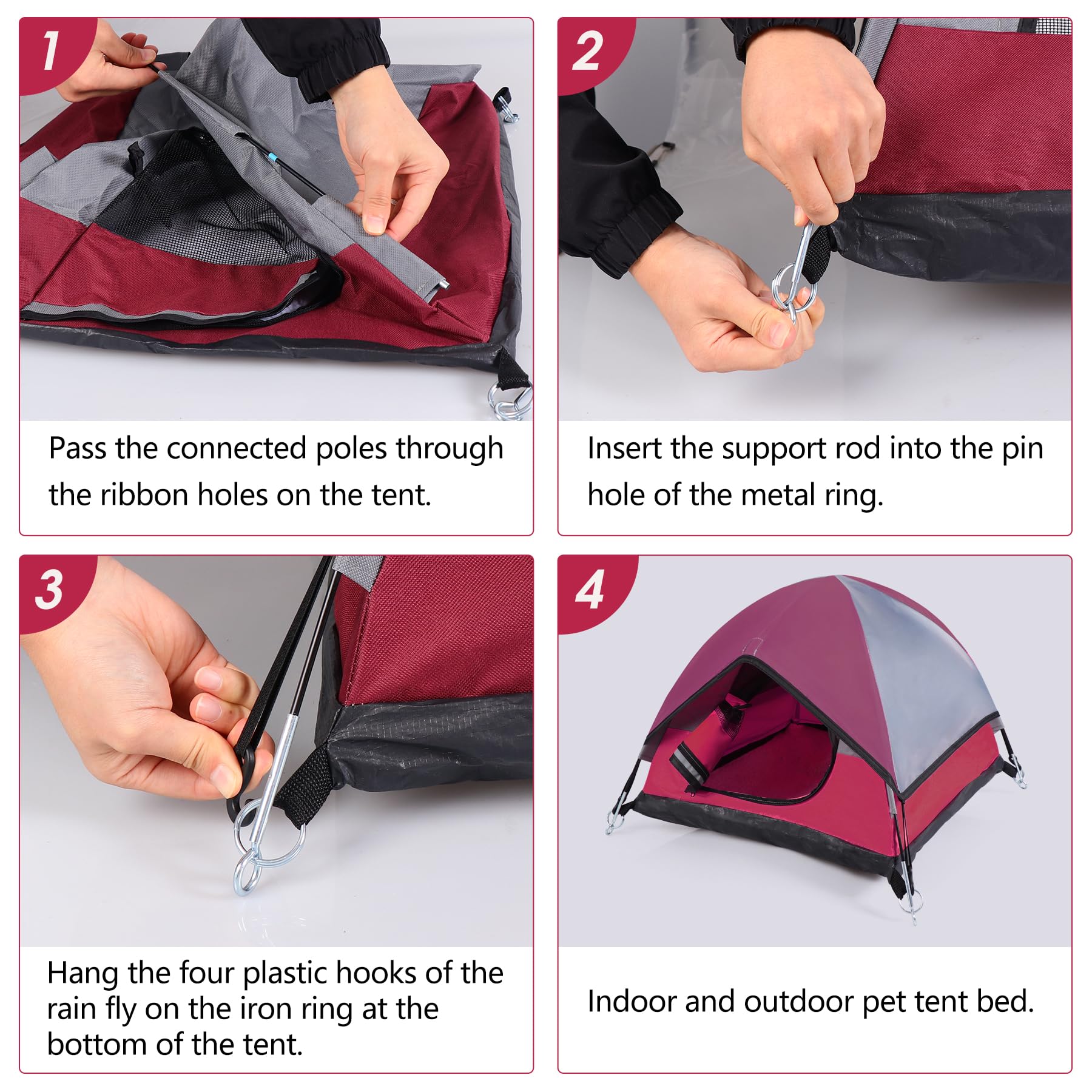 1

Pass the connected poles through the ribbon holes on the tent.

2

Insert the support rod into the pin hole of the metal ring.

3

Hang the four plastic hooks of the rain fly on the iron ring at the bottom of the tent.

4

Indoor and outdoor pet tent bed.