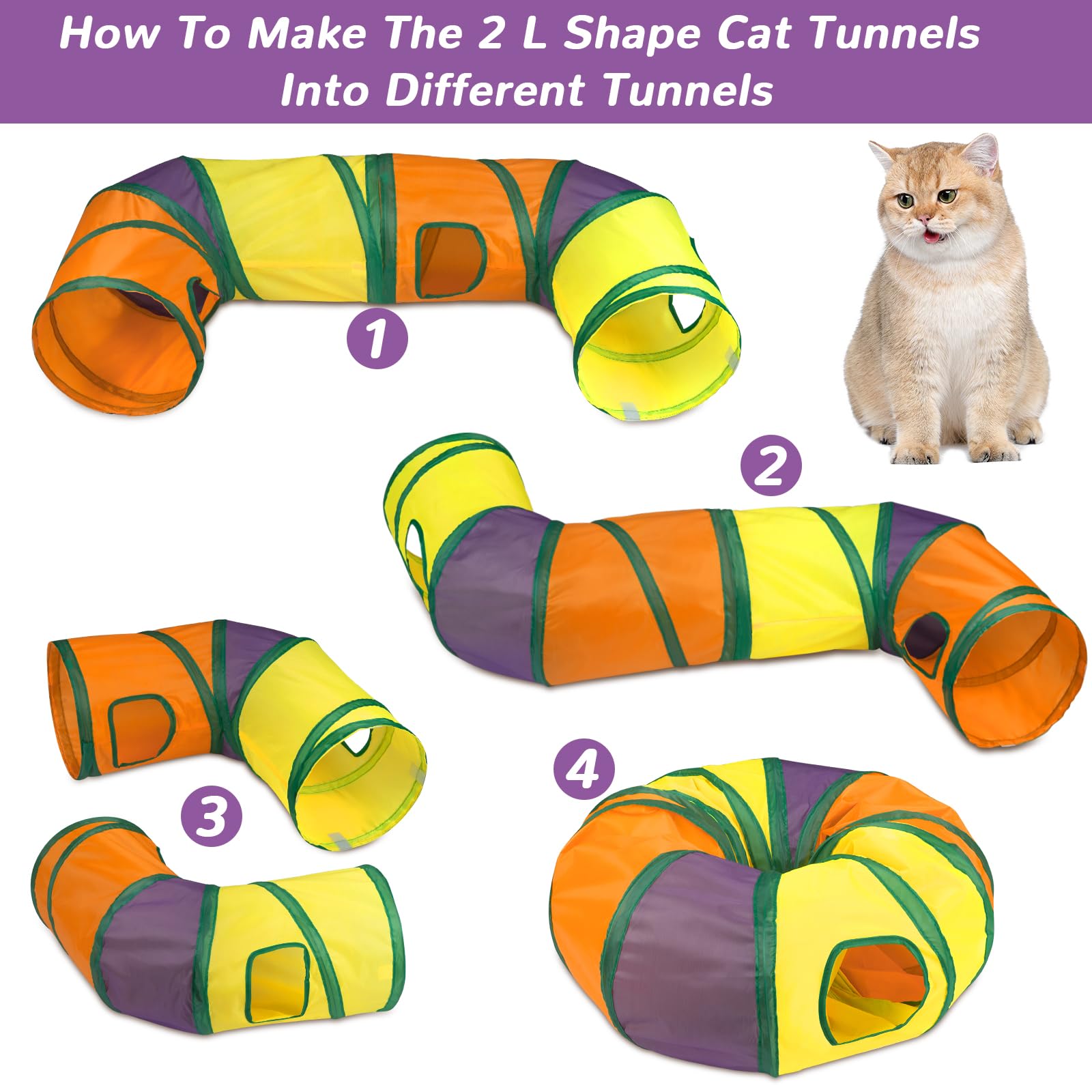 How To Make The 2 L Shape Cat Tunnels Into Different Tunnels

1

2

3

4