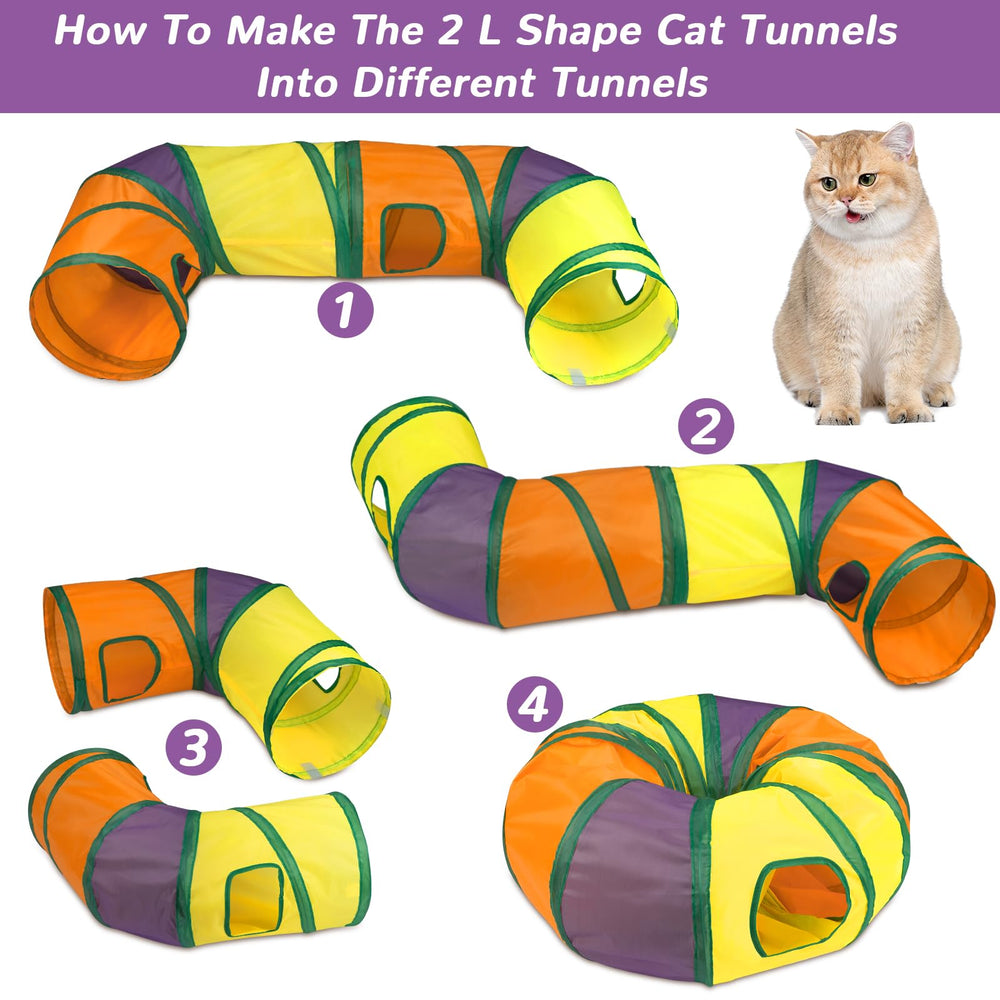 How To Make The 2 L Shape Cat Tunnels Into Different Tunnels

1

2

3

4