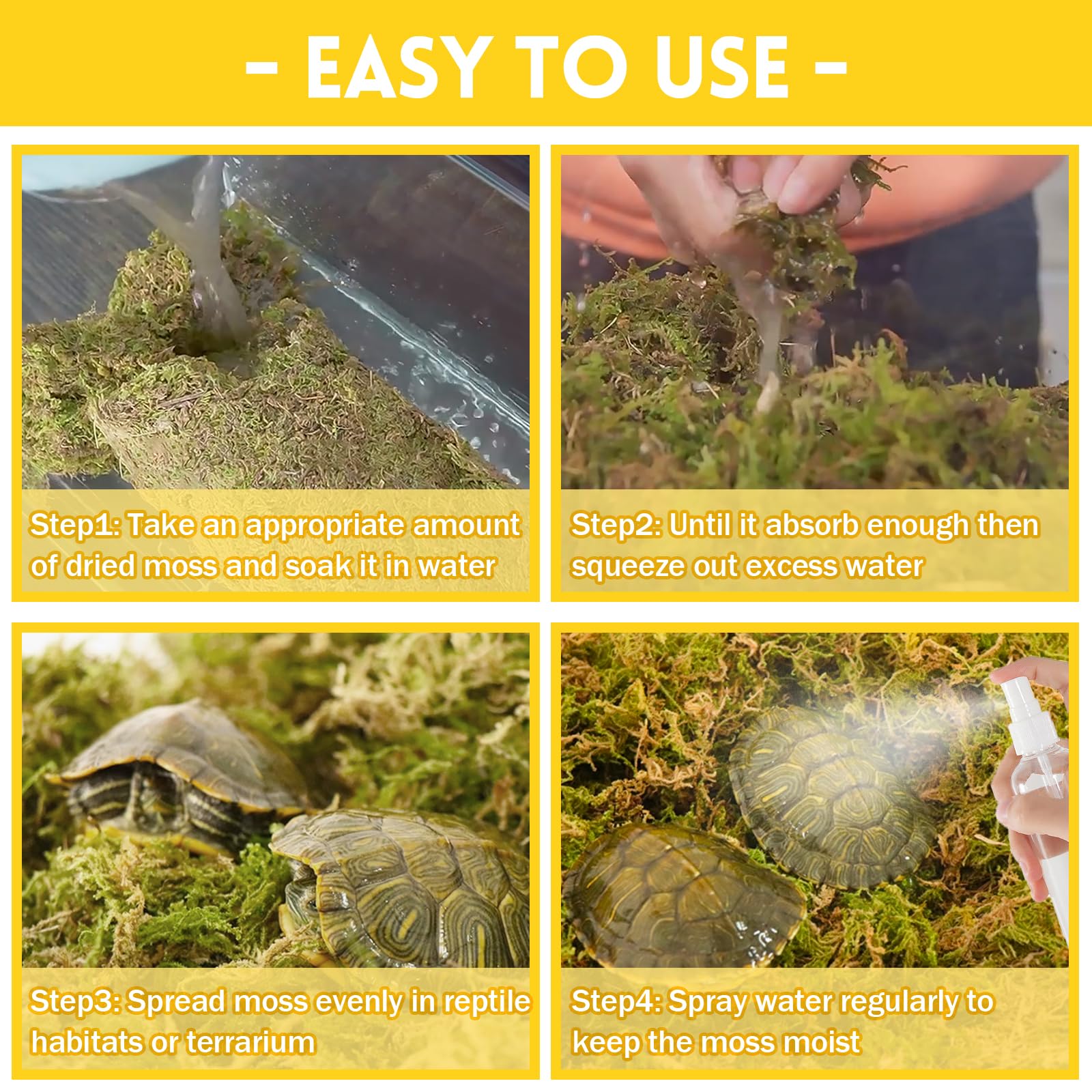 - EASY TO USE -

Step1: Take an appropriate amount of dried moss and soak it in water

Step2: Until it absorb enough then squeeze out excess water

Step3: Spread moss evenly in reptile habitats or terrarium

Step4: Spray water regularly to keep the moss moist