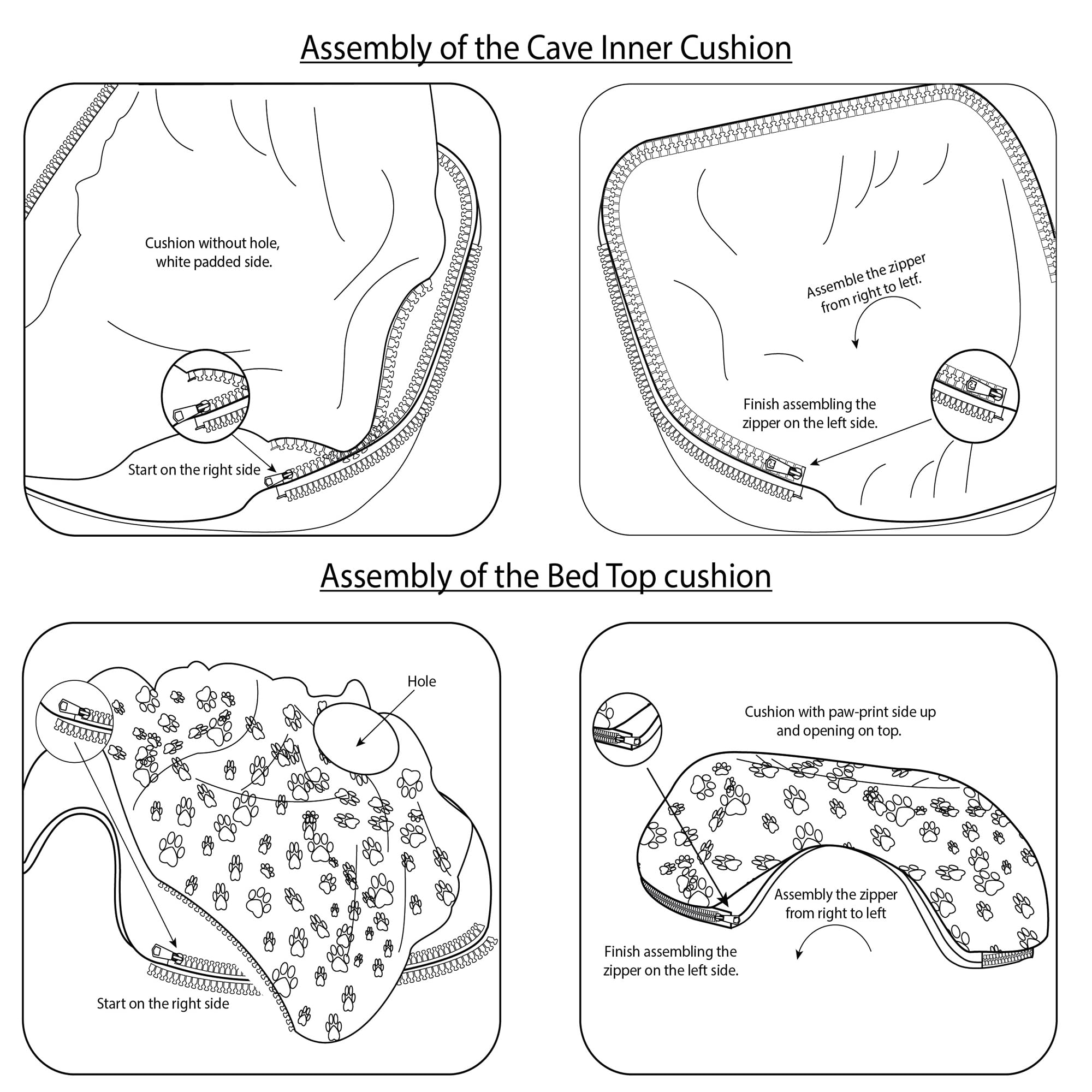 Assembly of the Cave Inner Cushion

Cushion without hole, white padded side.

Start on the right side

Assemble the zipper from right to letf.

Finish assembling the zipper on the left side.

Assembly of the Bed Top cushion

Hole

Start on the right side

Cushion with paw-print side up and opening on top.

Assembly the zipper from right to left

Finish assembling the zipper on the left side.