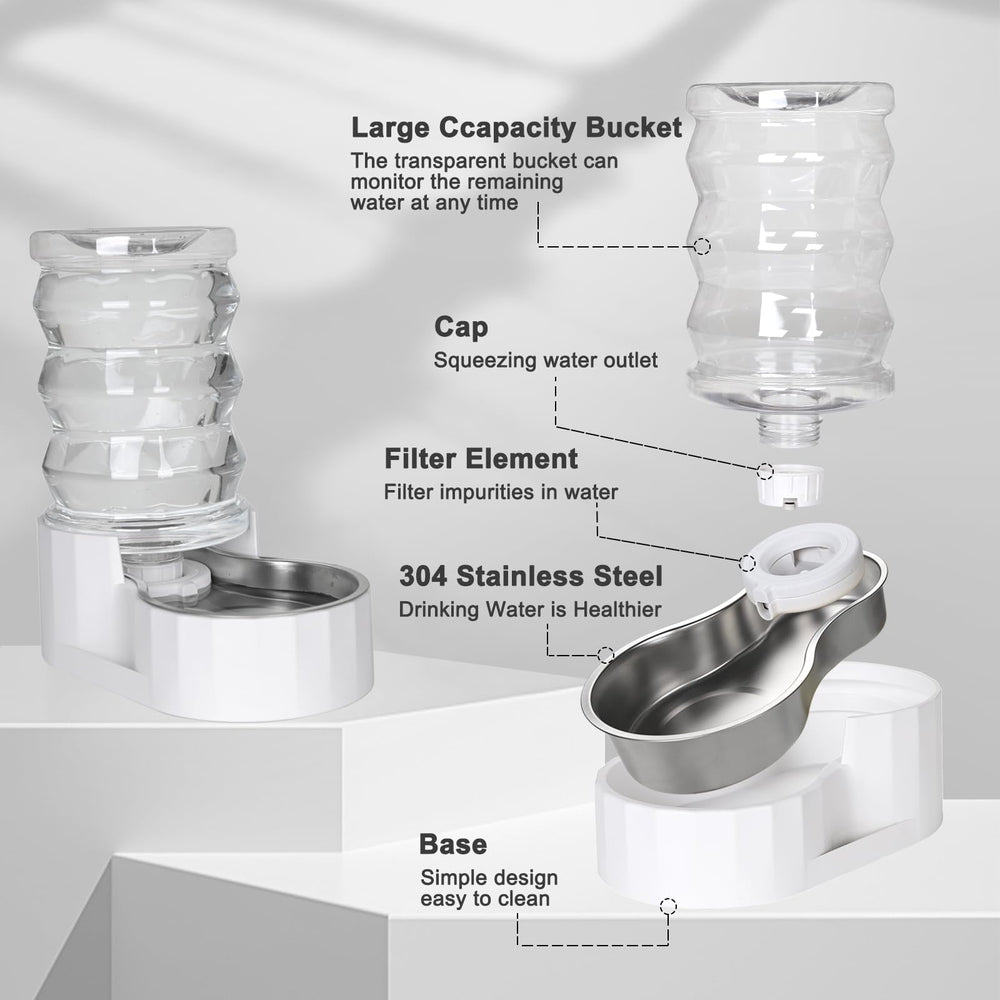 Large Ccapacity Bucket
The transparent bucket can monitor the remaining water at any time

Cap
Squeezing water outlet

Filter Element
Filter impurities in water

304 Stainless Steel
Drinking Water is Healthier

Base
Simple design easy to clean