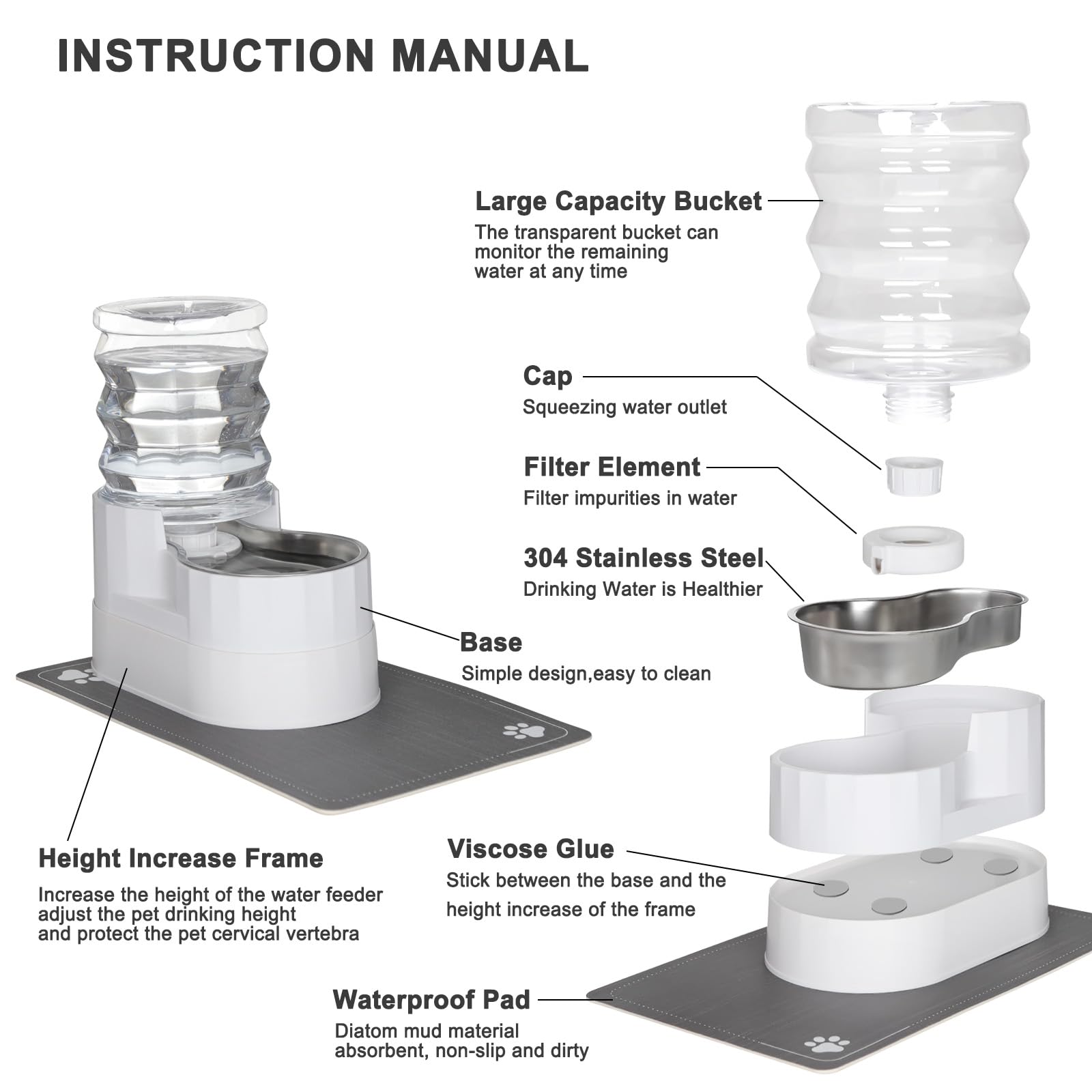 INSTRUCTION MANUAL

Large Capacity Bucket
The transparent bucket can monitor the remaining water at any time

Cap
Squeezing water outlet

Filter Element
Filter impurities in water

304 Stainless Steel
Drinking Water is Healthier

Base
Simple design,easy to clean

Height Increase Frame
Increase the height of the water feeder adjust the pet drinking height and protect the pet cervical vertebra

Viscose Glue
Stick between the base and the height increase of the frame

Waterproof Pad
Diatom mud material absorbent, non-slip and dirty