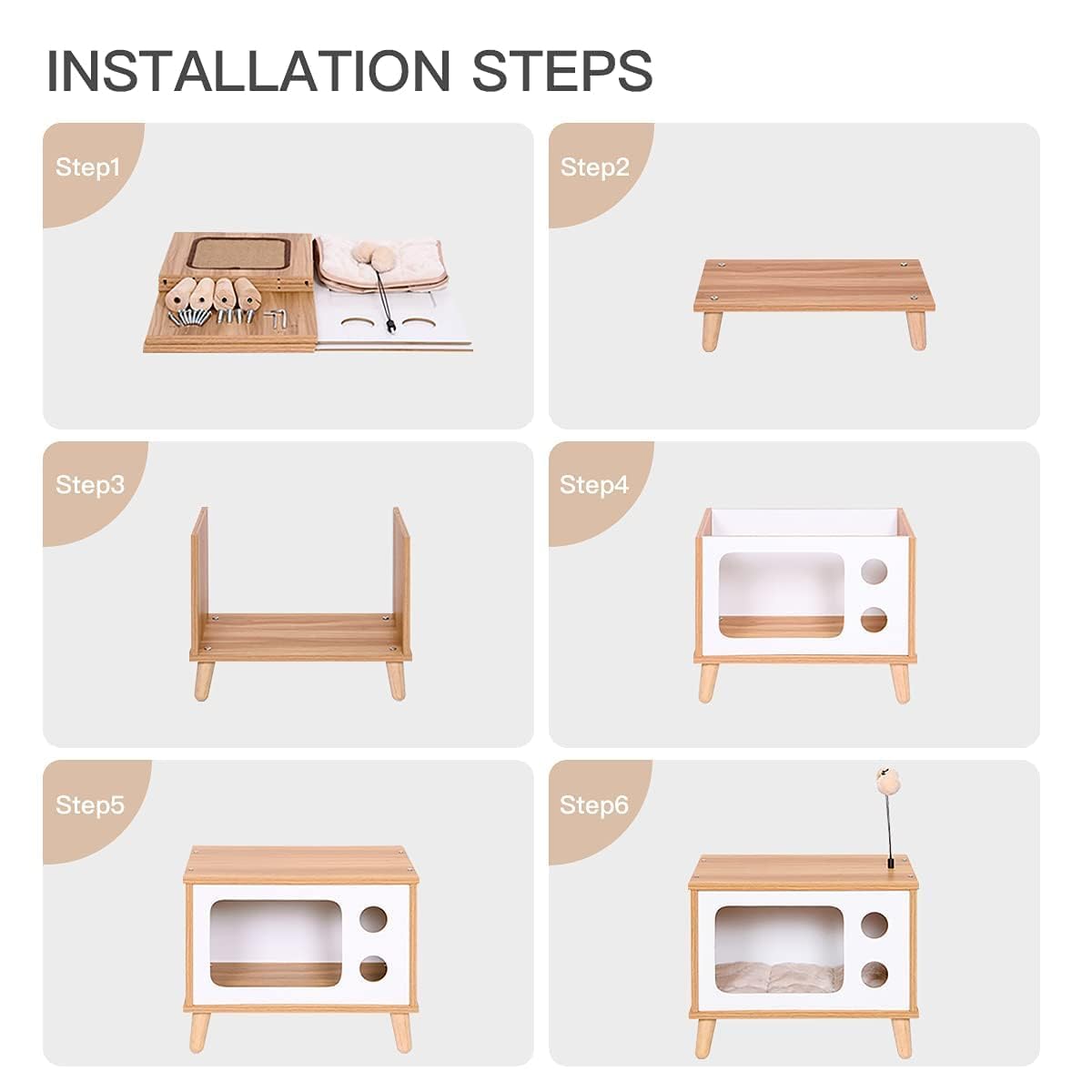 INSTALLATION STEPS

Step1

Step2

Step3

Step4

Step5

Step6