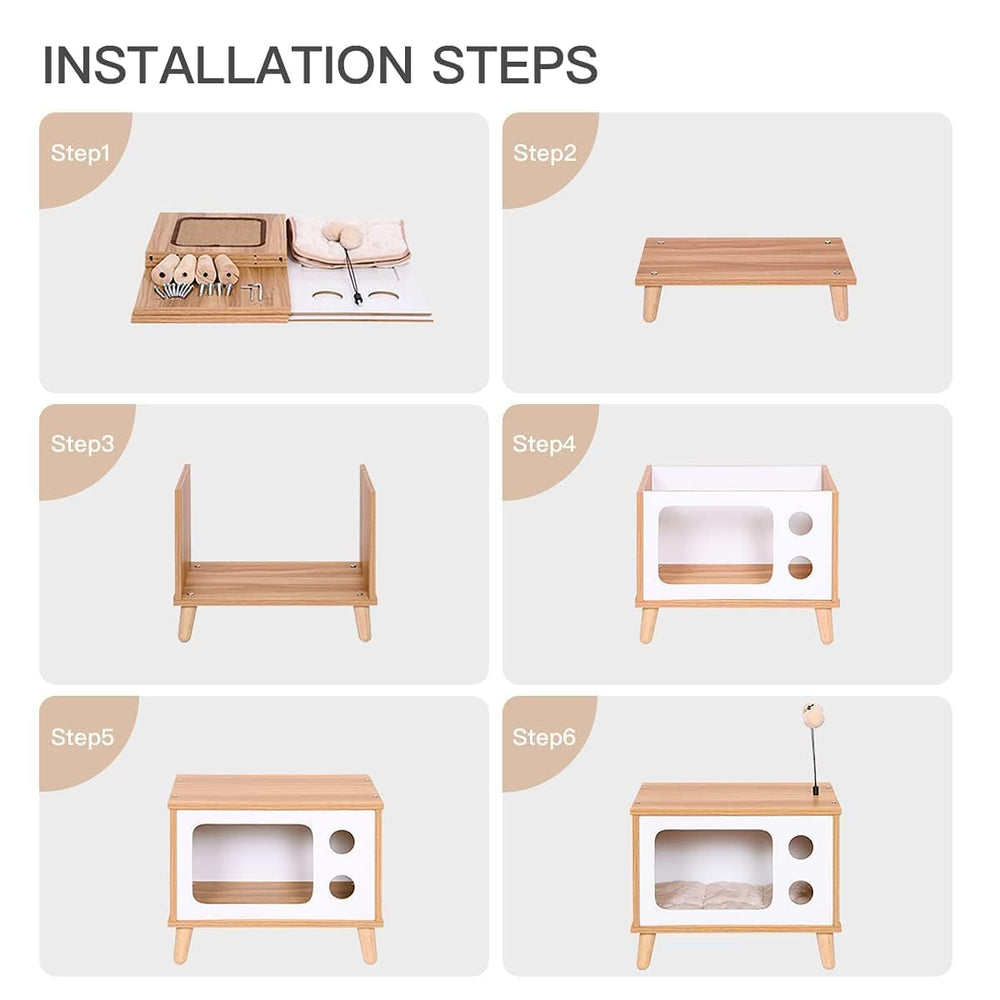 INSTALLATION STEPS

Step1

Step2

Step3

Step4

Step5

Step6