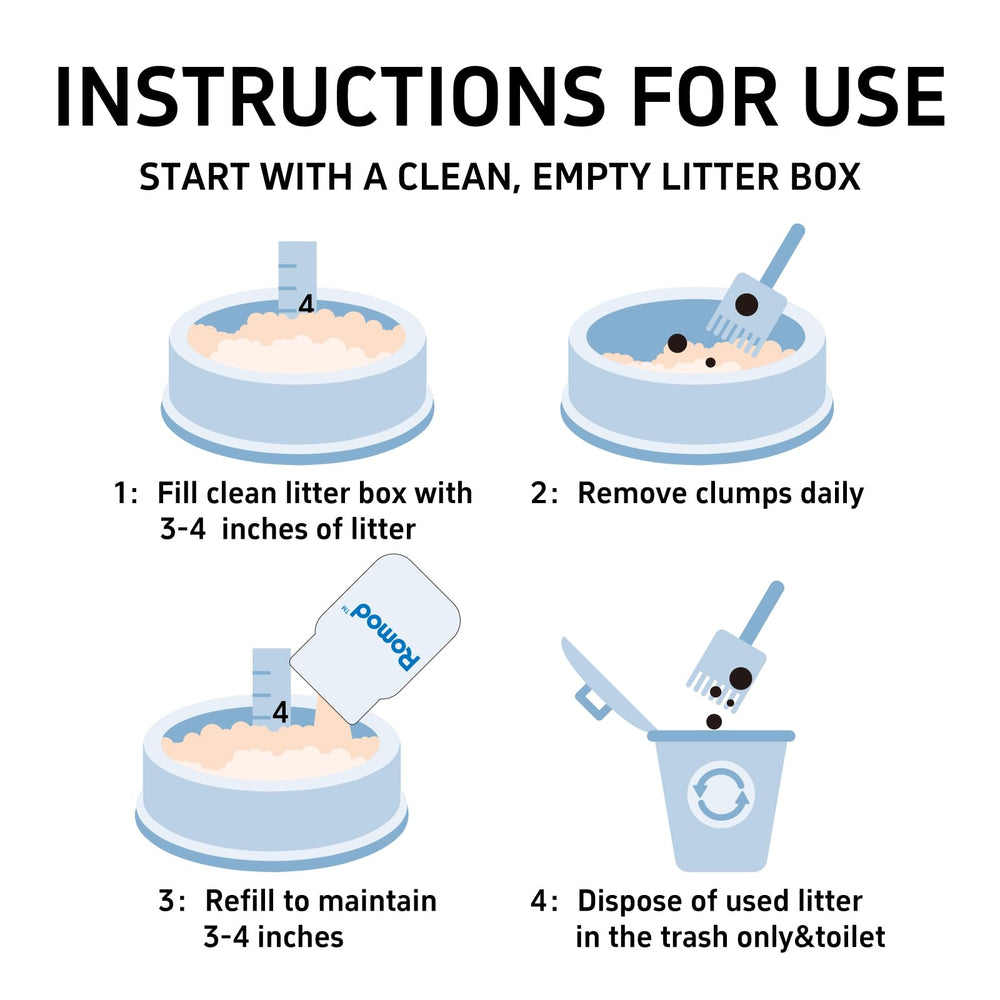 INSTRUCTIONS FOR USE

START WITH A CLEAN, EMPTY LITTER BOX

4

1: Fill clean litter box with 3-4 inches of litter

2: Remove clumps daily

Romod™

4

3: Refill to maintain 3-4 inches

4: Dispose of used litter in the trash only&toilet