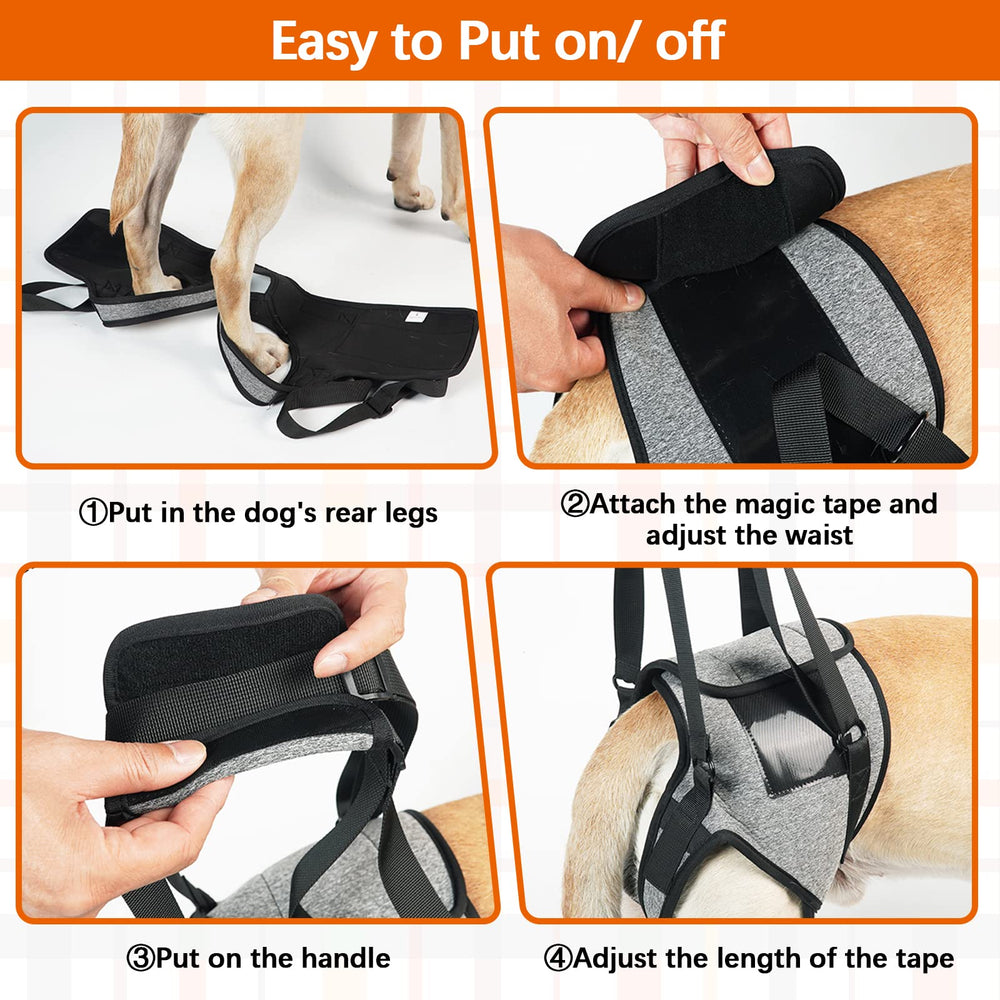 Easy to Put on/ off

①Put in the dog's rear legs

②Attach the magic tape and adjust the waist

③Put on the handle

④Adjust the length of the tape