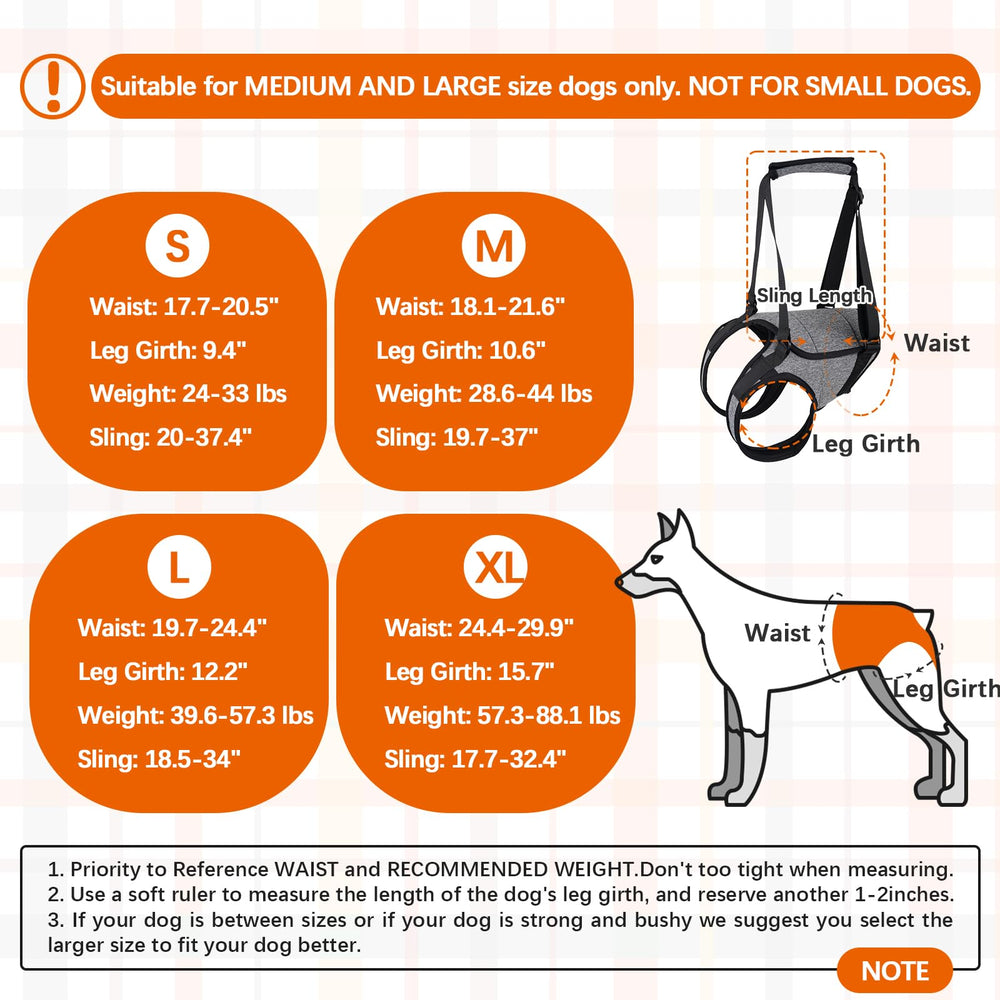 Suitable for MEDIUM AND LARGE size dogs only. NOT FOR SMALL DOGS.

S
Waist: 17.7-20.5"
Leg Girth: 9.4"
Weight: 24-33 lbs
Sling: 20-37.4"

M
Waist: 18.1-21.6"
Leg Girth: 10.6"
Weight: 28.6-44 lbs
Sling: 19.7-37"

Sling Length
Waist
Leg Girth

L
Waist: 19.7-24.4"
Leg Girth: 12.2"
Weight: 39.6-57.3 lbs
Sling: 18.5-34"

XL
Waist: 24.4-29.9"
Leg Girth: 15.7"
Weight: 57.3-88.1 lbs
Sling: 17.7-32.4"

Waist
Leg Girth

1. Priority to Reference WAIST and RECOMMENDED WEIGHT.Don't too tight when measuring.
2. Use a soft ruler to measure the length of the dog's leg girth, and reserve another 1-2inches.
3. If your dog is between sizes or if your dog is strong and bushy we suggest you select the larger size to fit your dog better.

NOTE