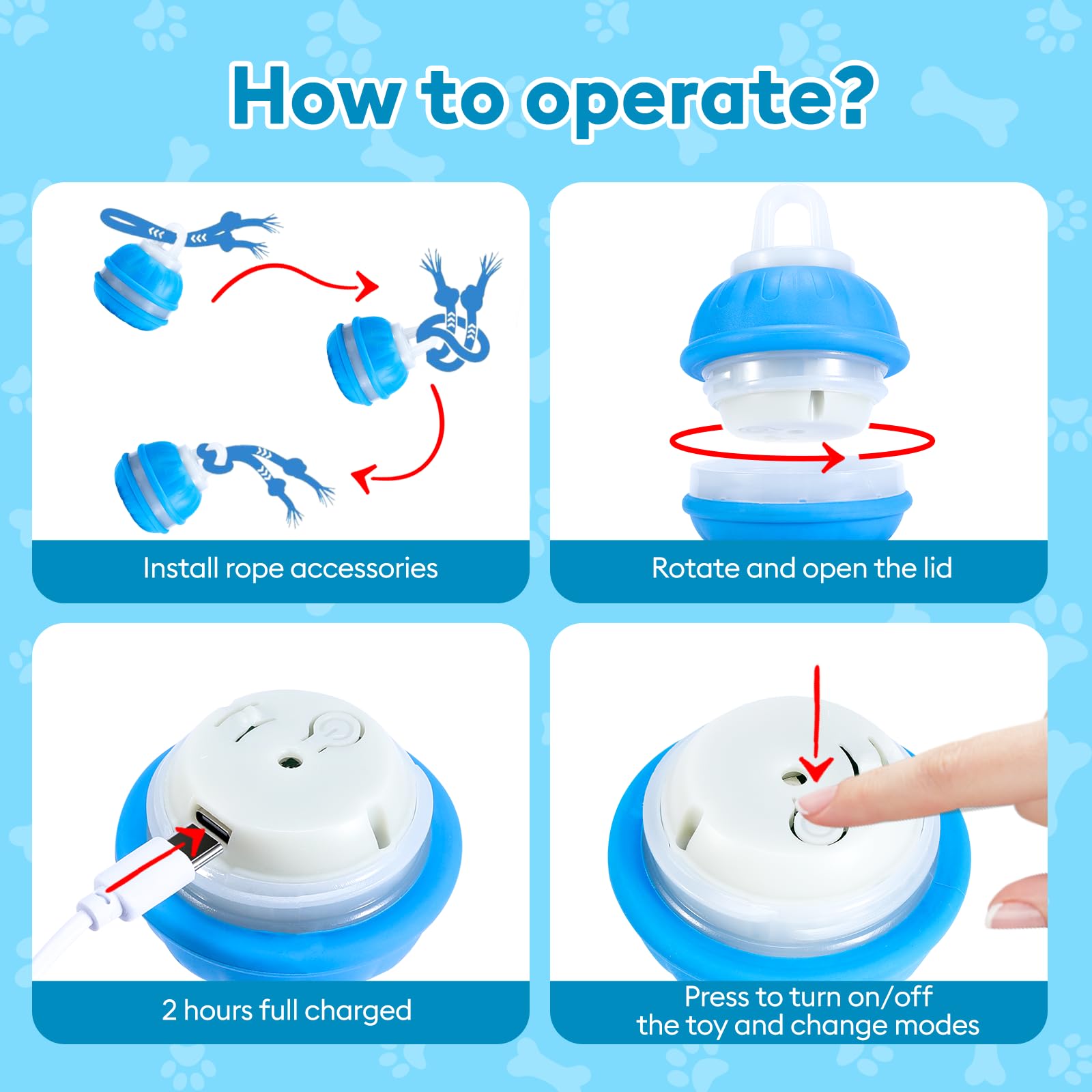 How to operate?

Install rope accessories

Rotate and open the lid

2 hours full charged

Press to turn on/off the toy and change modes