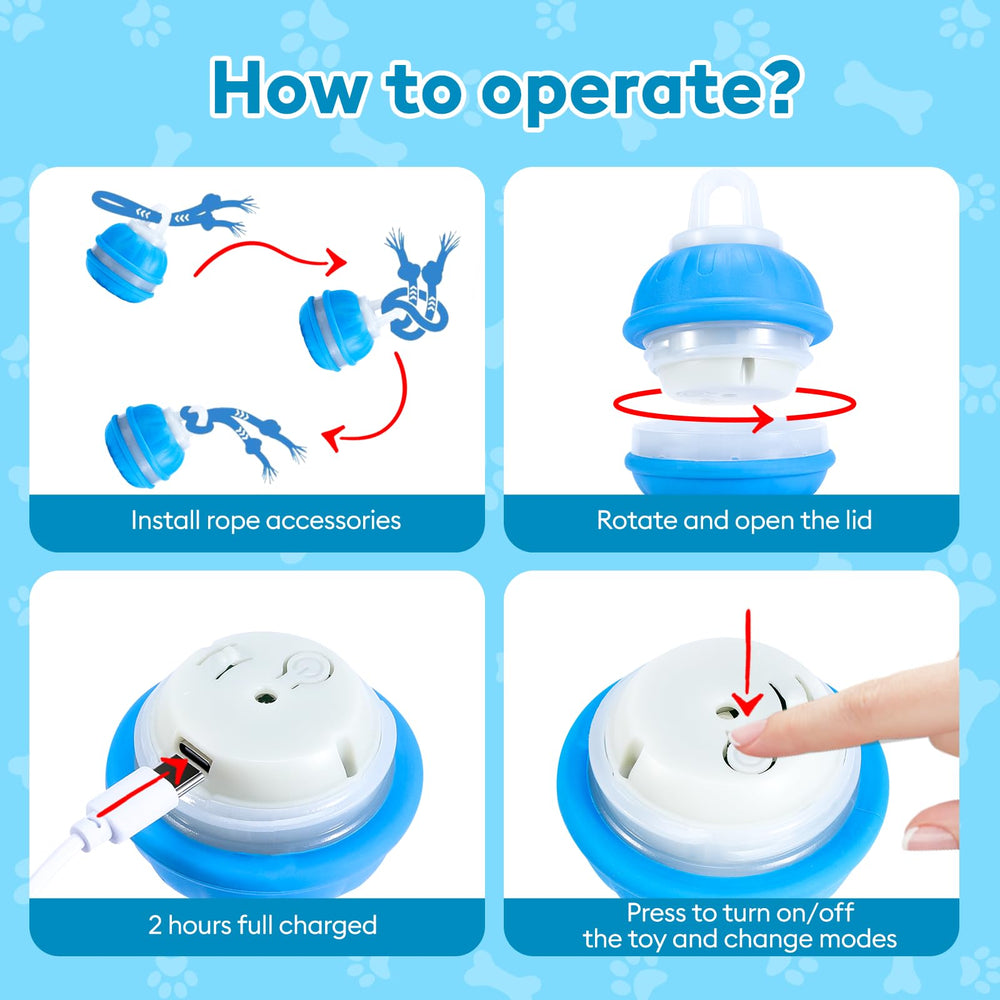 How to operate?

Install rope accessories

Rotate and open the lid

2 hours full charged

Press to turn on/off the toy and change modes