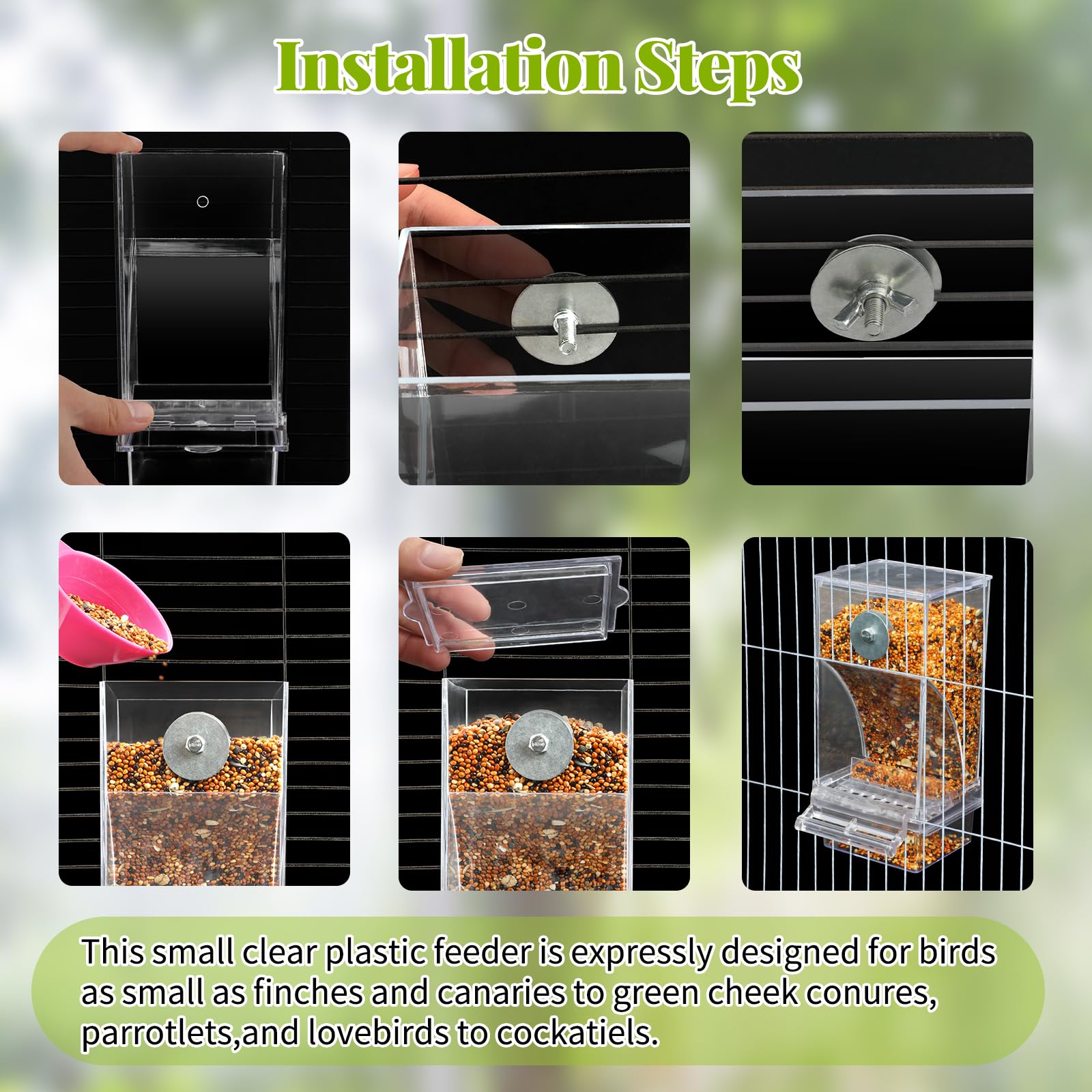 Installation Steps

This small clear plastic feeder is expressly designed for birds as small as finches and canaries to green cheek conures, parrotlets,and lovebirds to cockatiels.