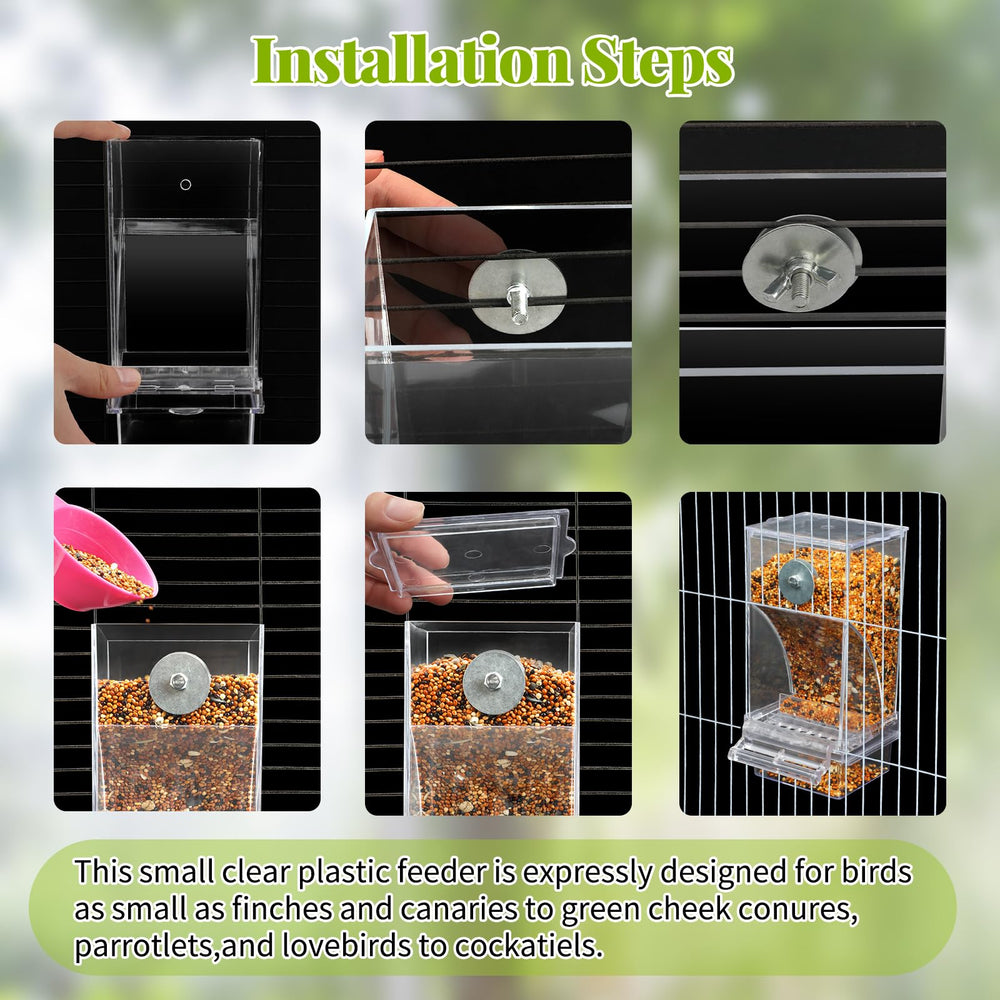 Installation Steps

This small clear plastic feeder is expressly designed for birds as small as finches and canaries to green cheek conures, parrotlets,and lovebirds to cockatiels.