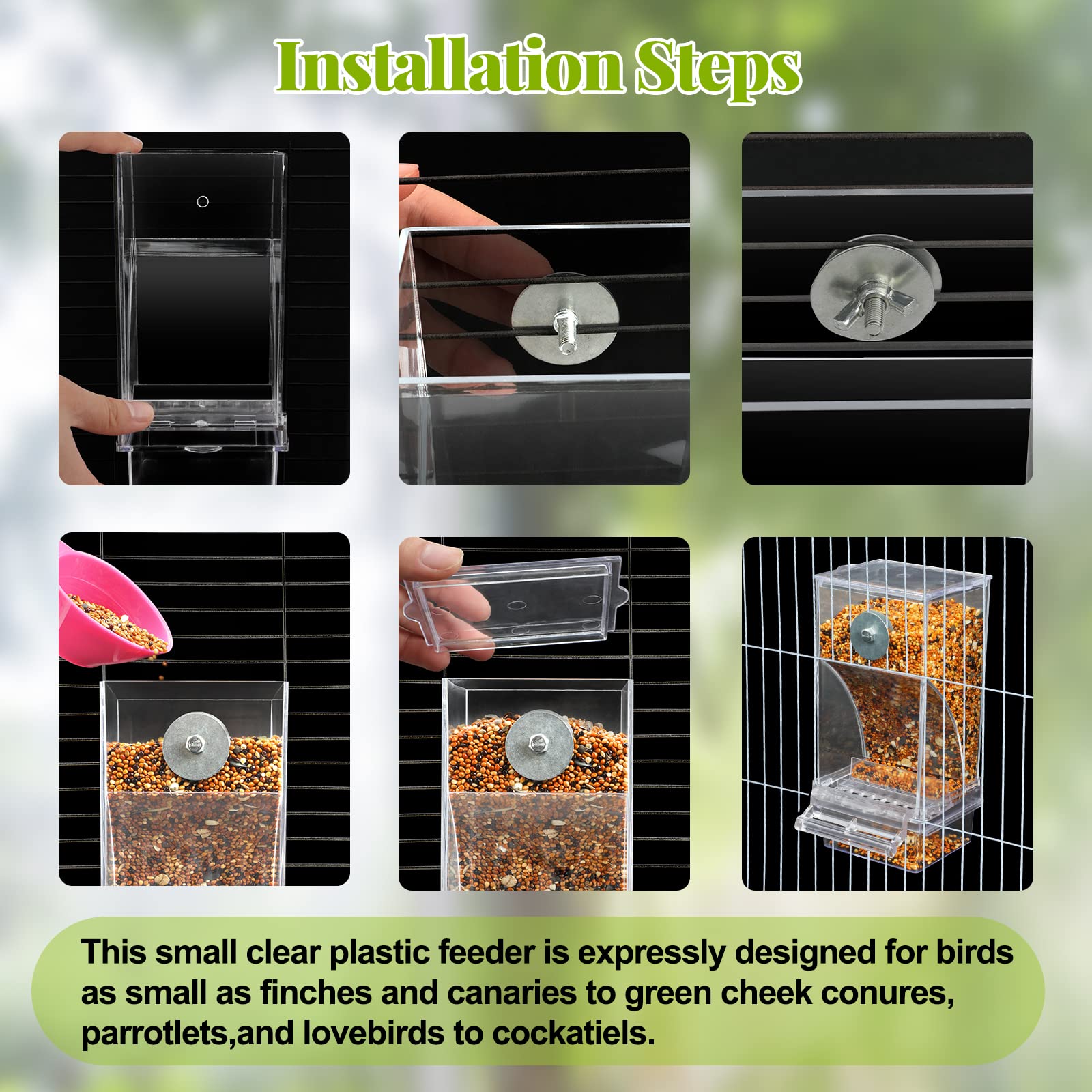 Installation Steps

This small clear plastic feeder is expressly designed for birds as small as finches and canaries to green cheek conures, parrotlets,and lovebirds to cockatiels.