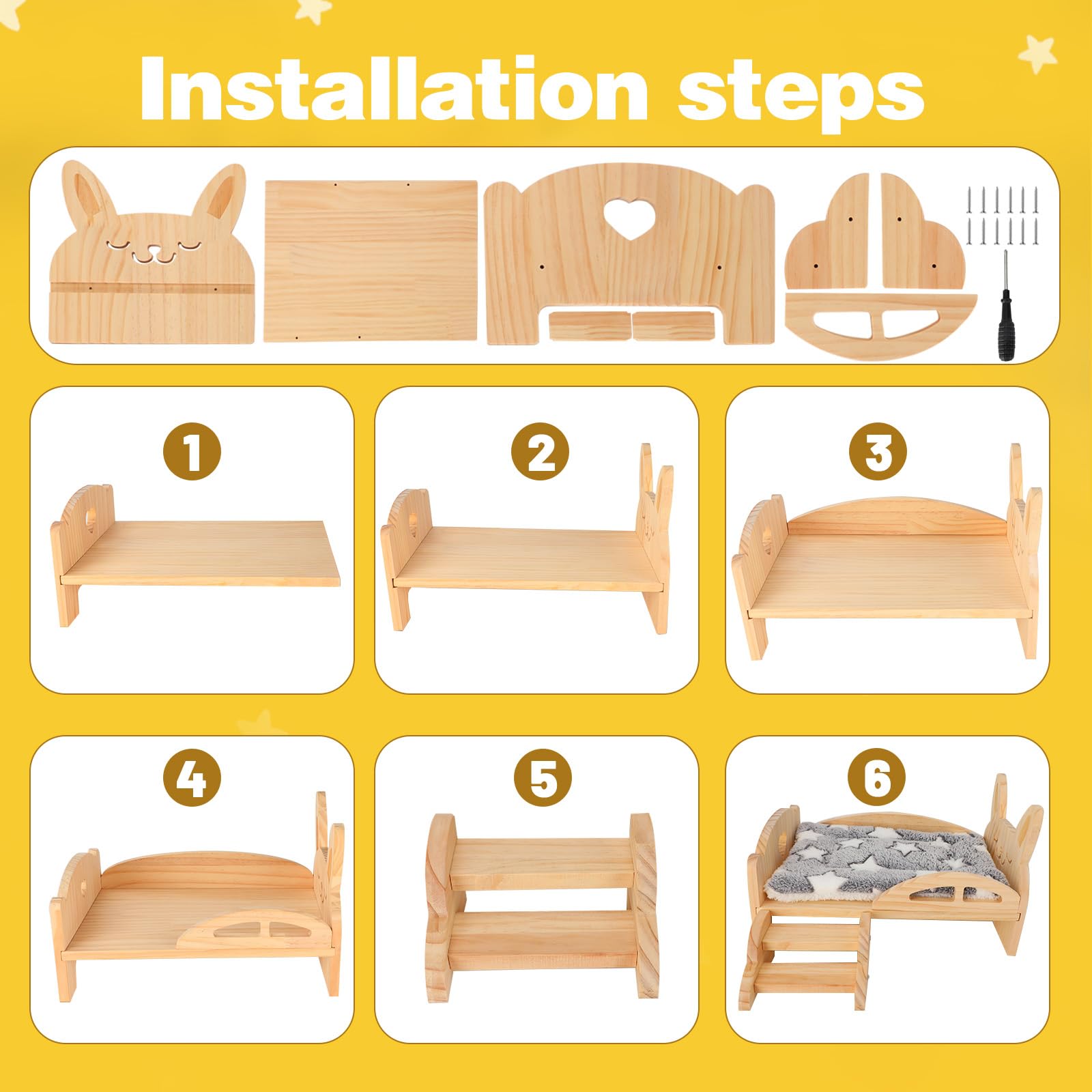 Installation steps

1

2

3

4

5

6