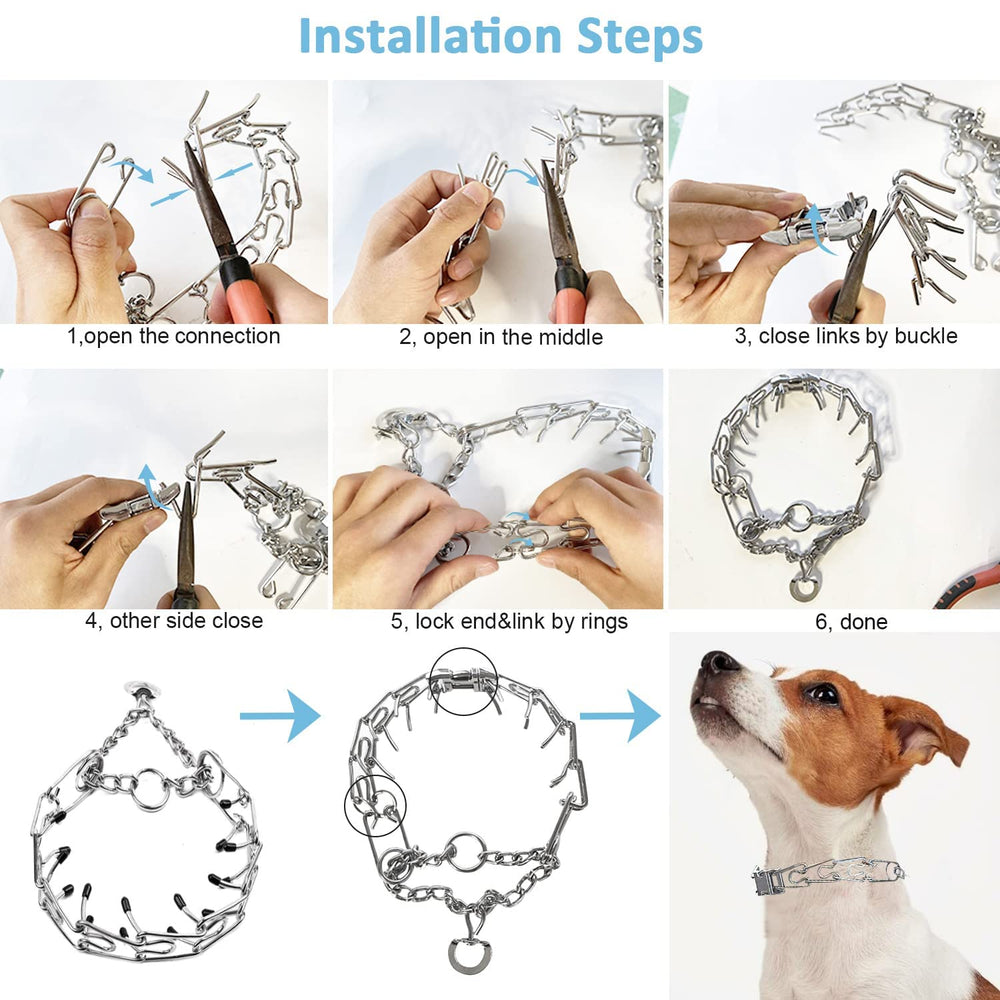 Installation Steps

1,open the connection

2, open in the middle

3, close links by buckle

4, other side close

5, lock end&link by rings

6, done