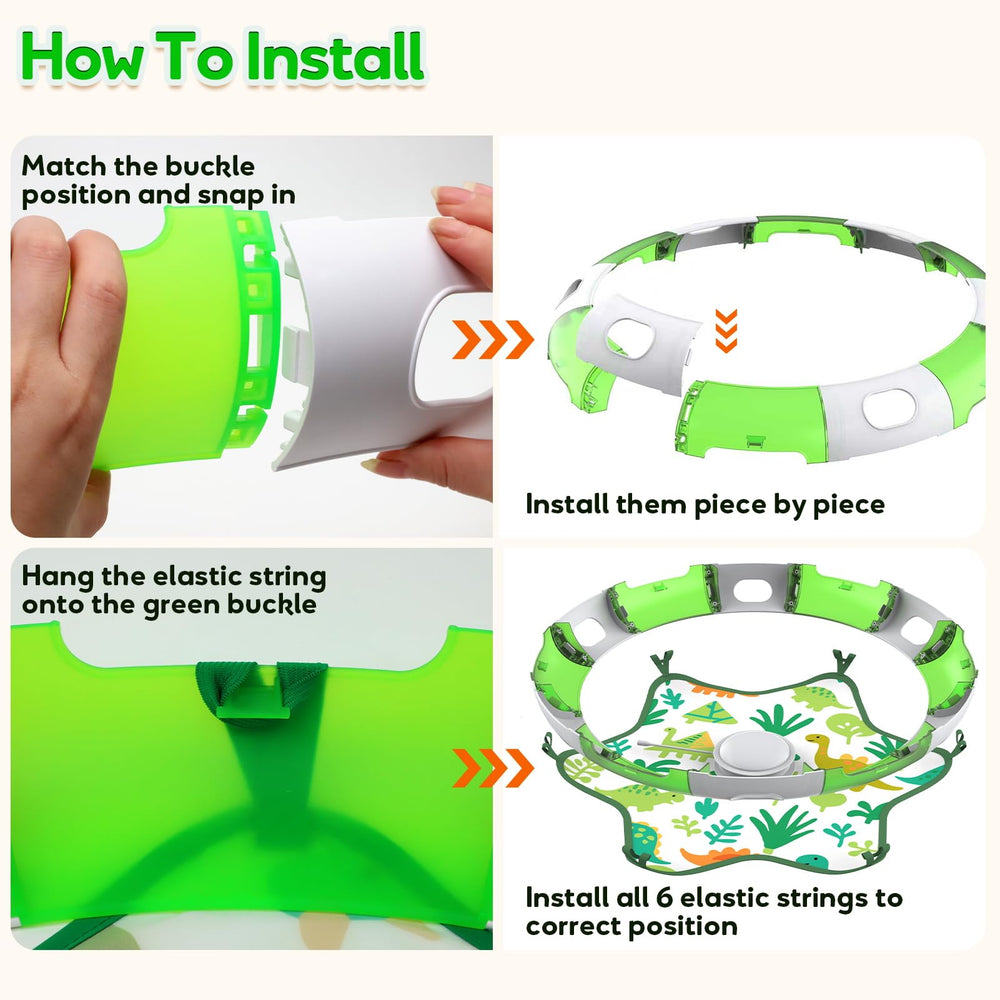 How To Install

Match the buckle position and snap in

Install them piece by piece

Hang the elastic string onto the green buckle

Install all 6 elastic strings to correct position