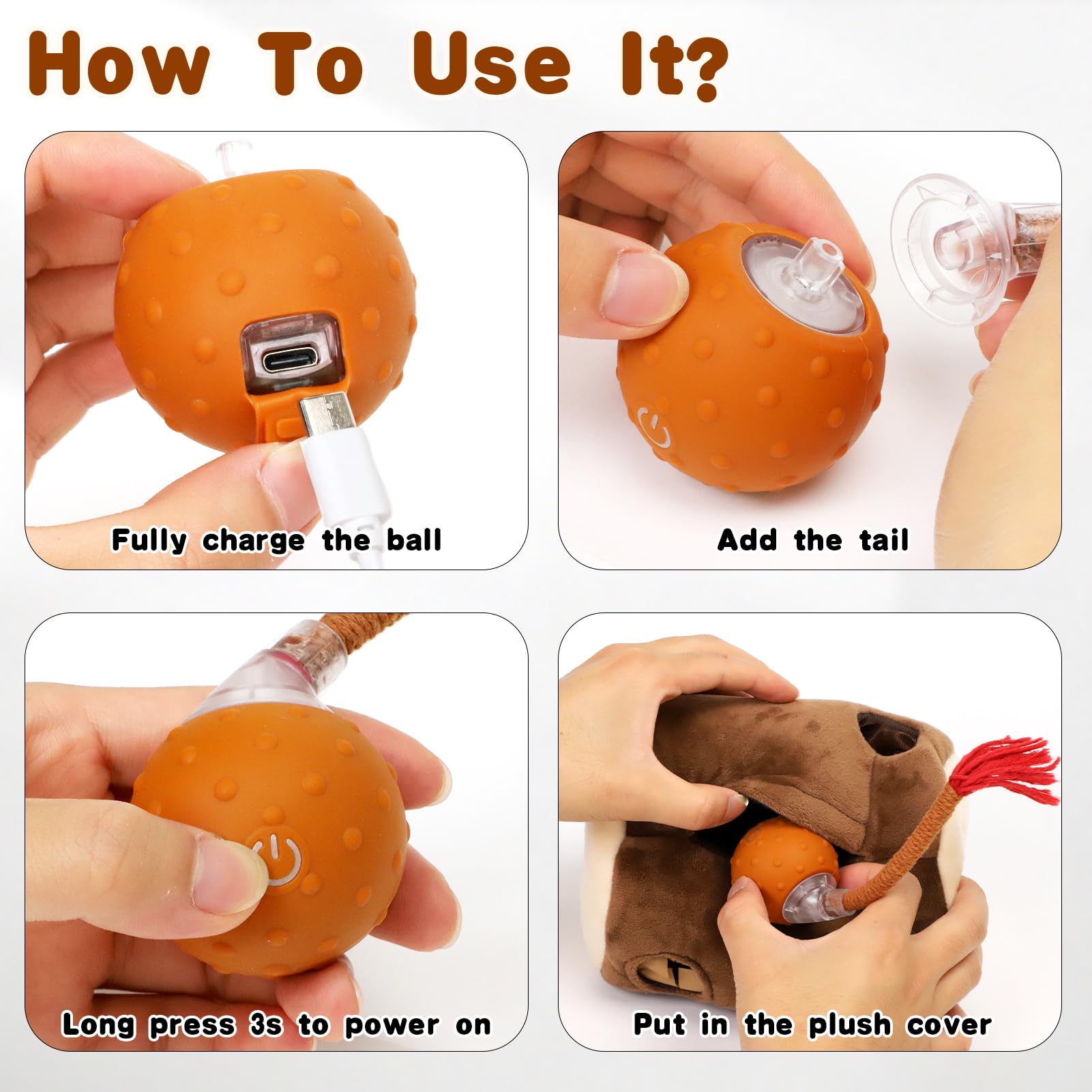 How To Use It?

Fully charge the ball

Add the tail

Long press 3s to power on

Put in the plush cover