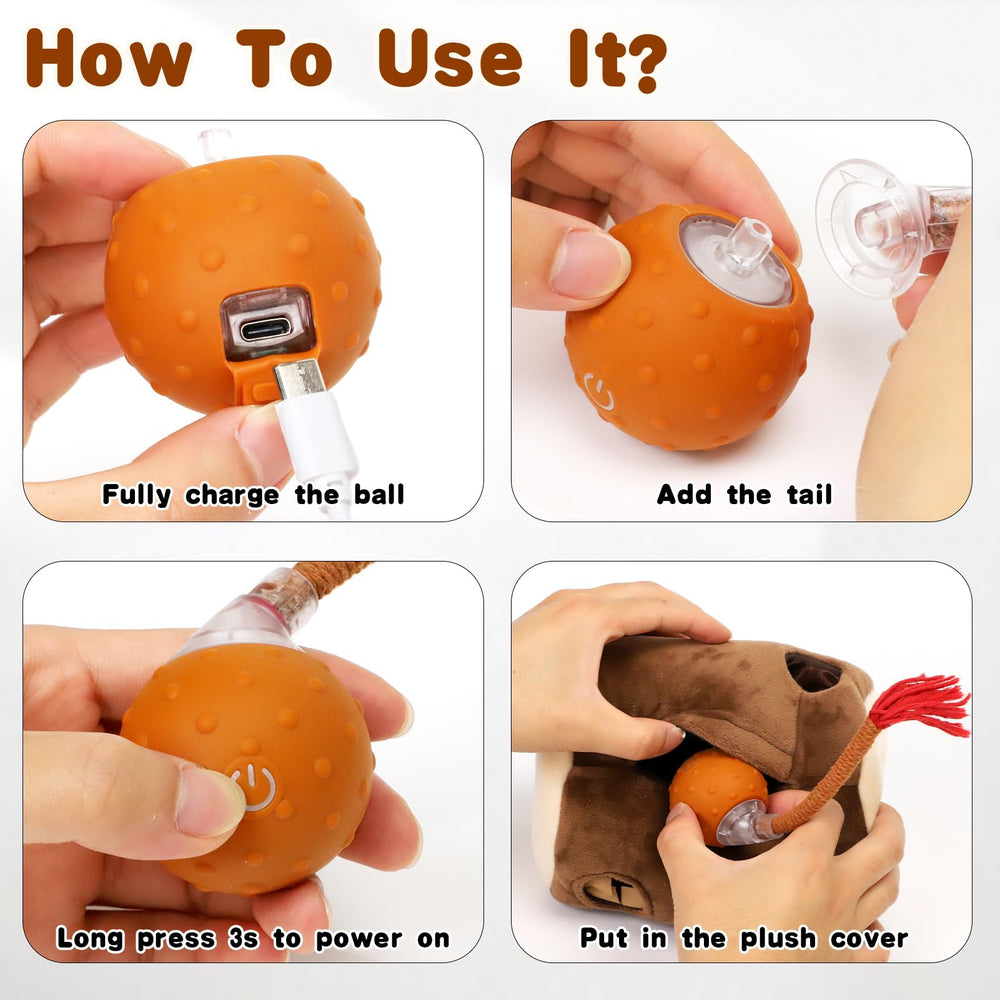 How To Use It?

Fully charge the ball

Add the tail

Long press 3s to power on

Put in the plush cover