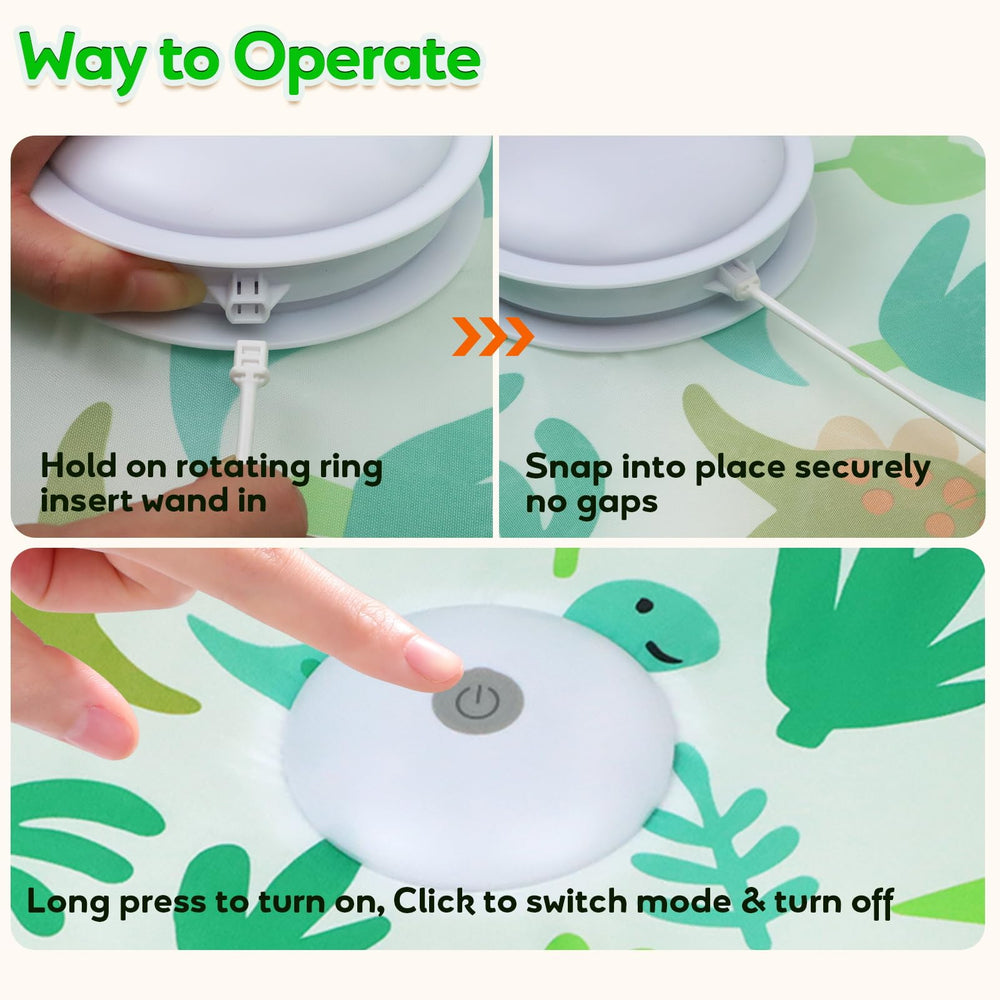 Way to Operate

Hold on rotating ring
insert wand in

Snap into place securely
no gaps

Long press to turn on, Click to switch mode & turn off