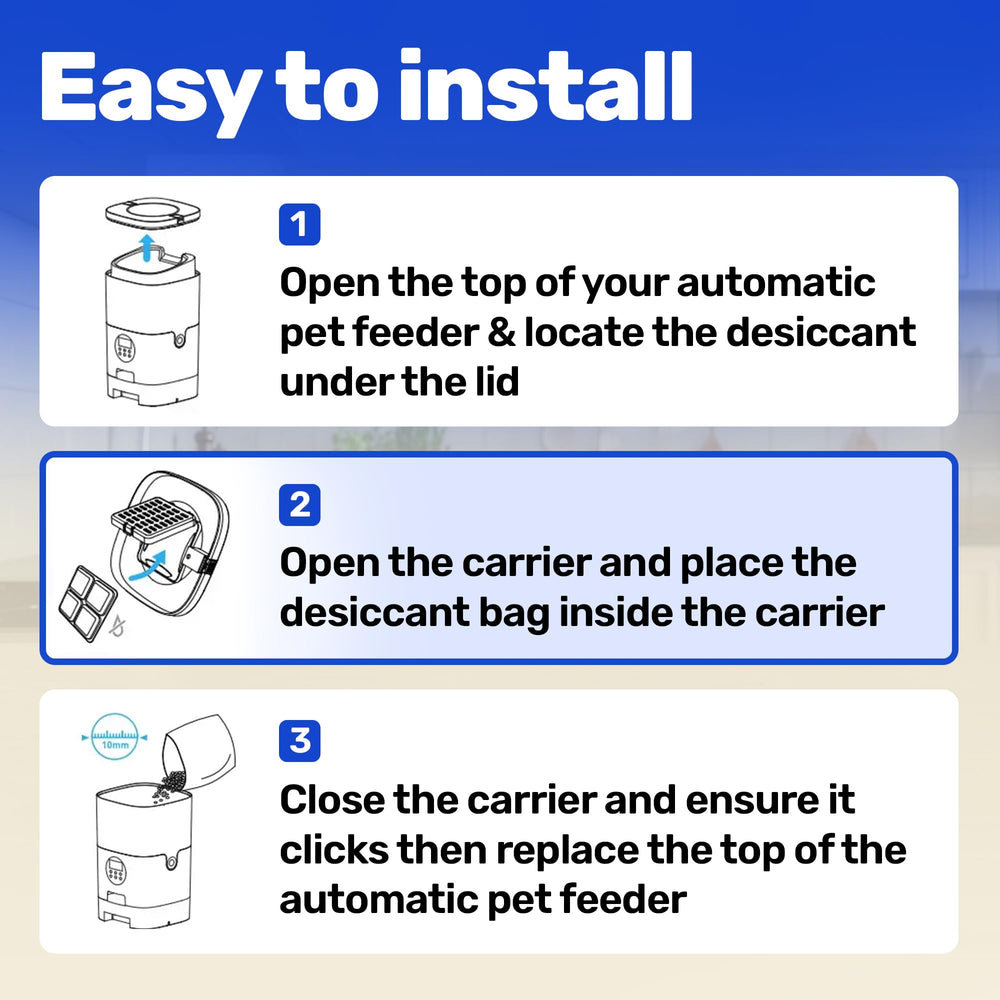 Easy to install

1
Open the top of your automatic pet feeder & locate the desiccant under the lid

2
Open the carrier and place the desiccant bag inside the carrier

10mm
3
Close the carrier and ensure it clicks then replace the top of the automatic pet feeder