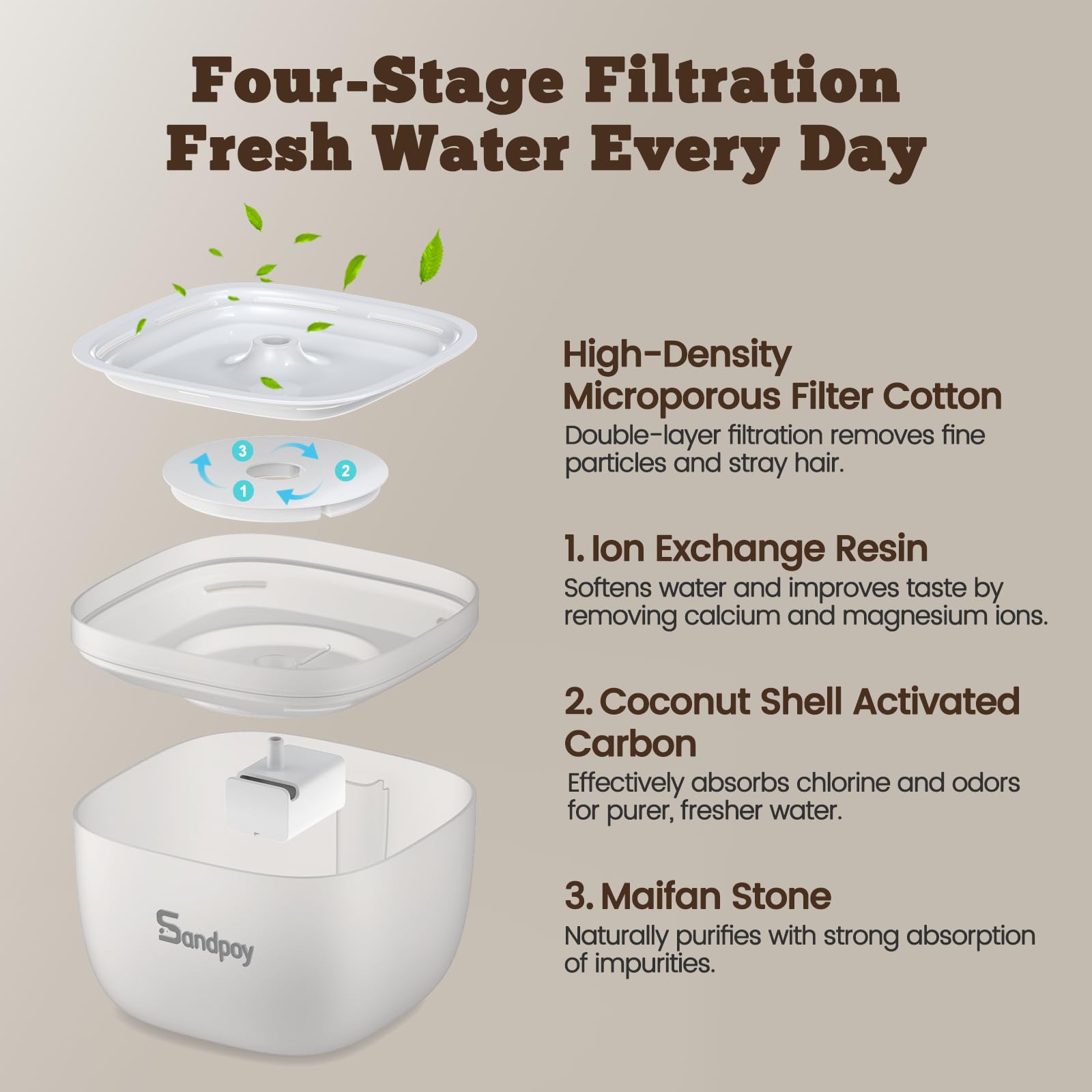 Four-Stage Filtration Fresh Water Every Day

3

2

1

Sandpoy

High-Density Microporous Filter Cotton
Double-layer filtration removes fine particles and stray hair.

1. Ion Exchange Resin
Softens water and improves taste by removing calcium and magnesium ions.

2. Coconut Shell Activated Carbon
Effectively absorbs chlorine and odors for purer, fresher water.

3. Maifan Stone
Naturally purifies with strong absorption of impurities.