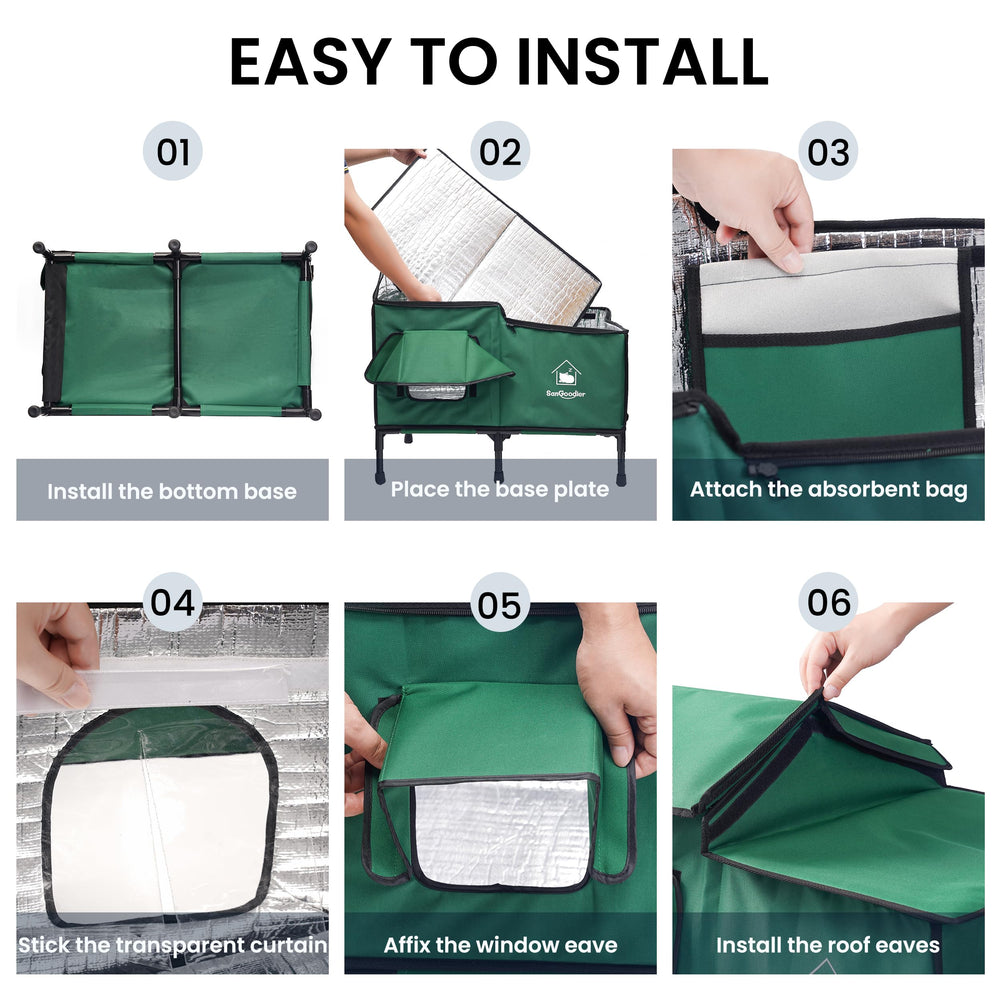 EASY TO INSTALL

01

Install the bottom base

02

SanGoodier

Place the base plate

03

Attach the absorbent bag

04

Stick the transparent curtain

05

Affix the window eave

06

Install the roof eaves