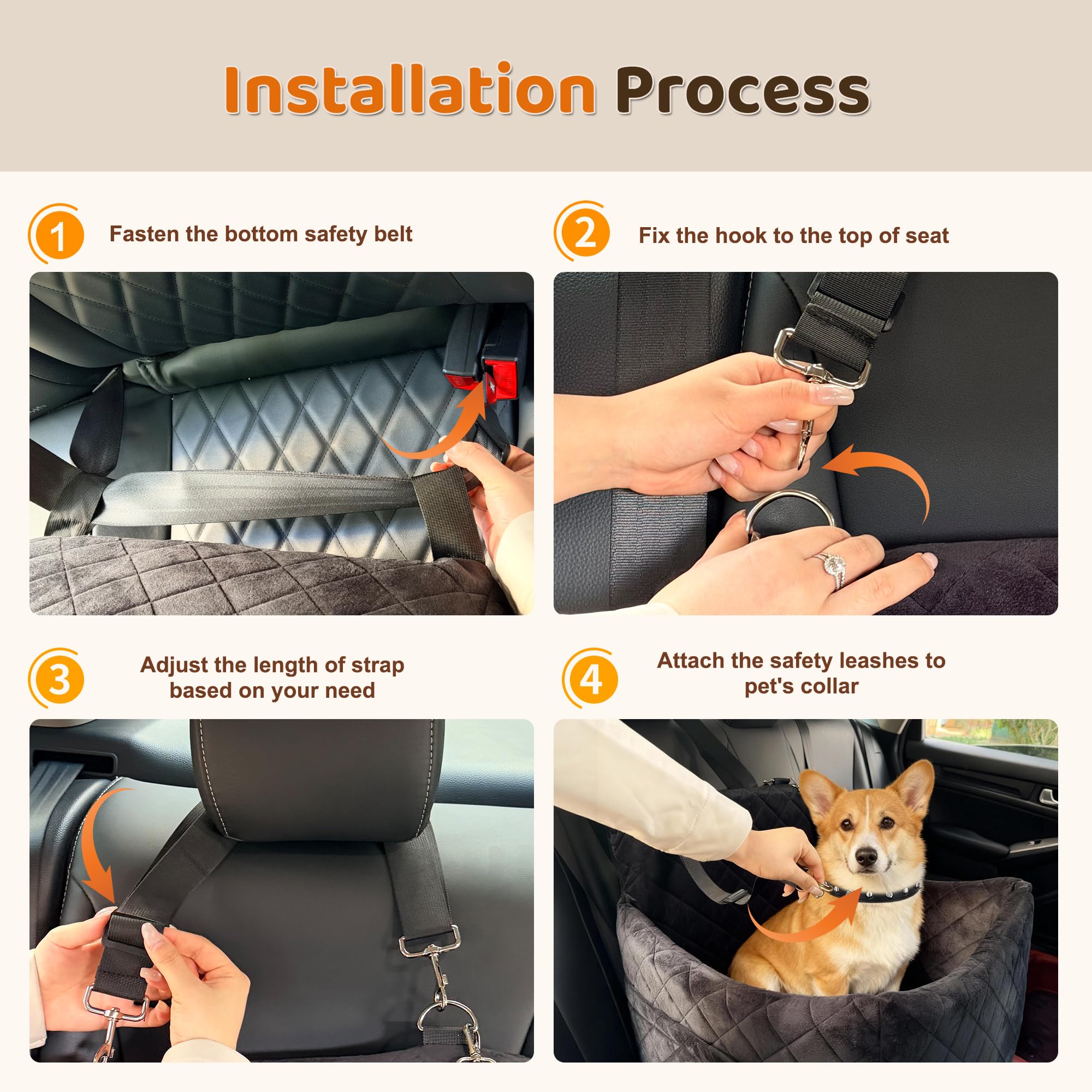 Installation Process

1 Fasten the bottom safety belt

2 Fix the hook to the top of seat

3 Adjust the length of strap based on your need

4 Attach the safety leashes to pet's collar