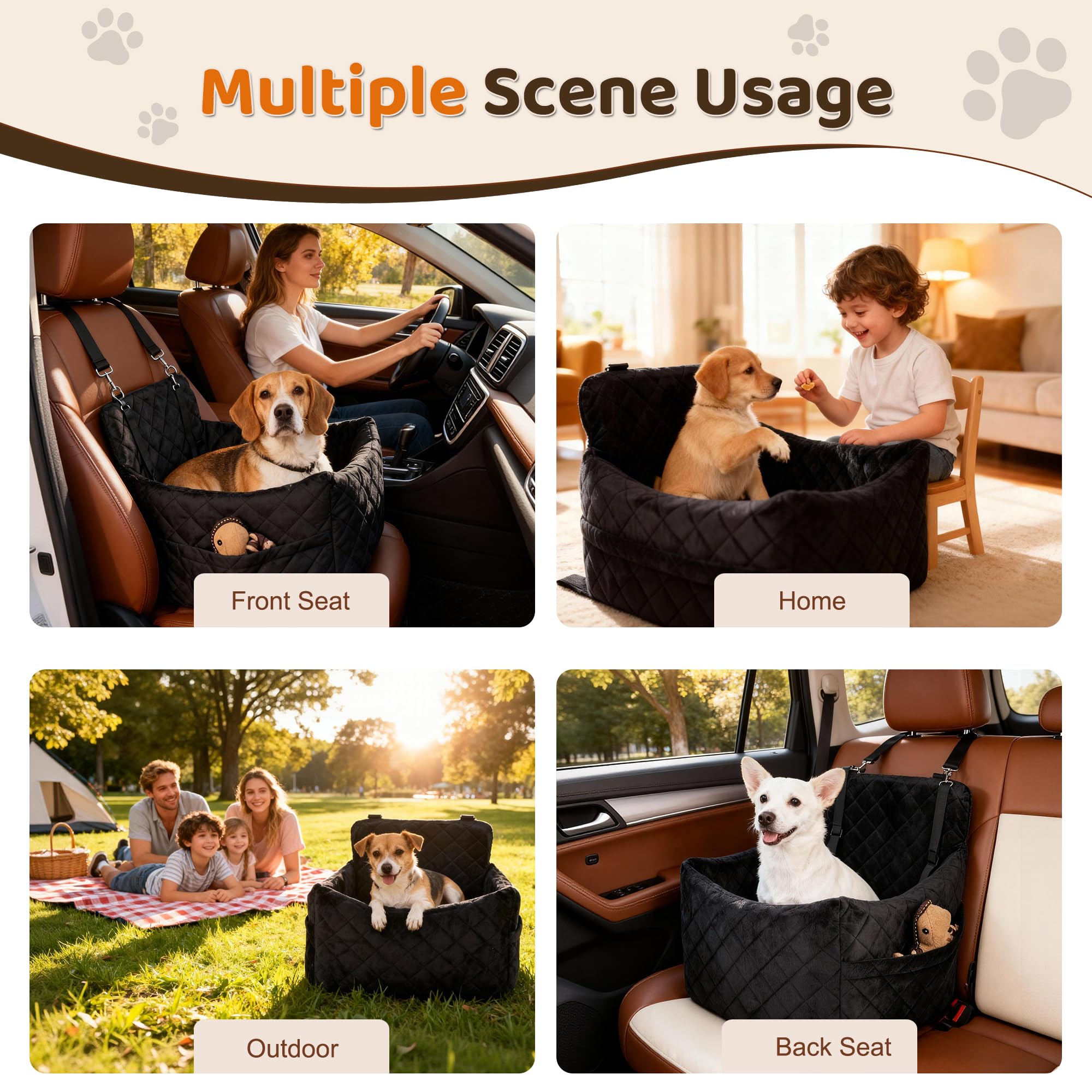 Multiple Scene Usage

Front Seat

Home

Outdoor

Back Seat