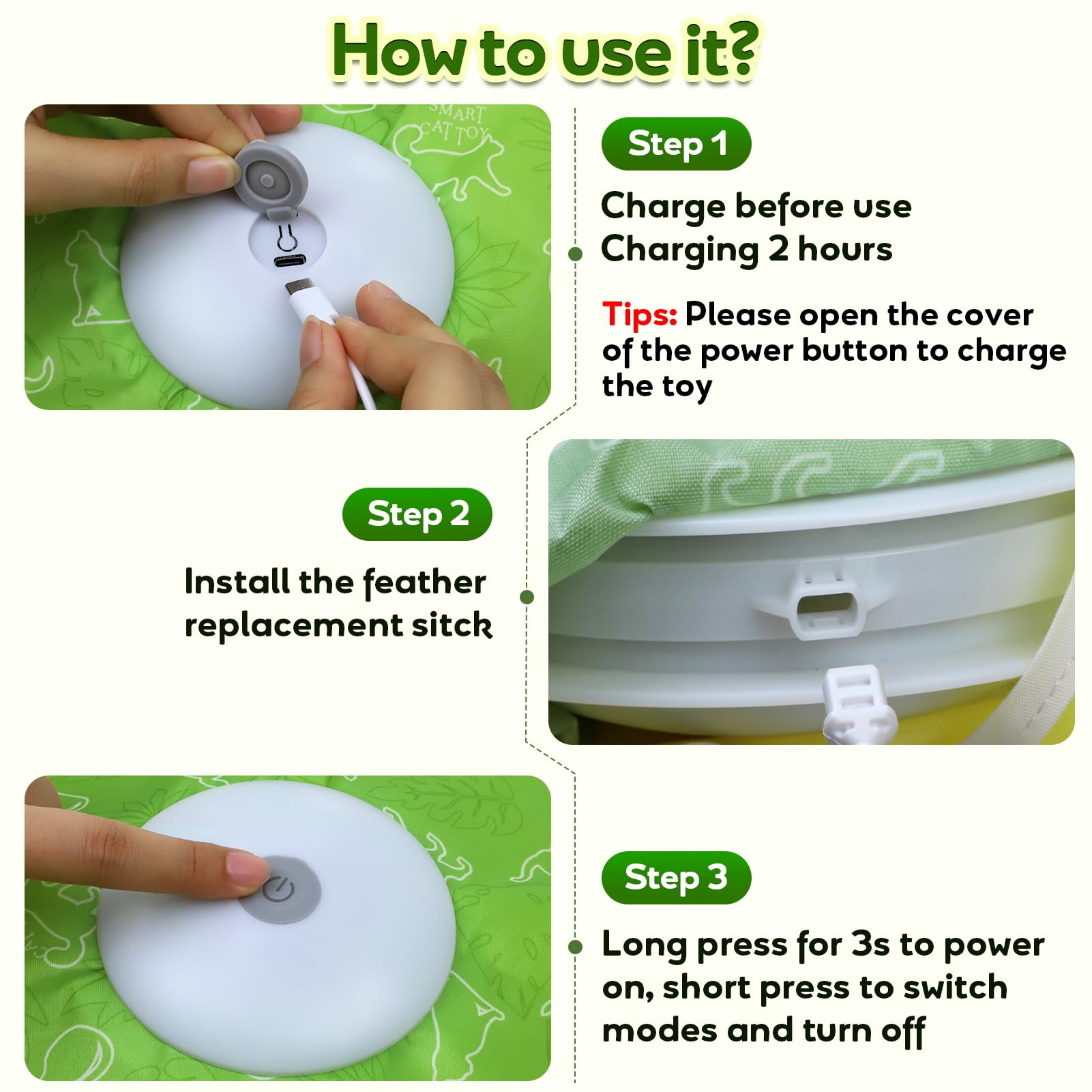 How to use it?

SMART CAT TOY

Step 1

Charge before use
Charging 2 hours

Tips: Please open the cover of the power button to charge the toy

Step 2

Install the feather replacement sitck

Step 3

Long press for 3s to power on, short press to switch modes and turn off