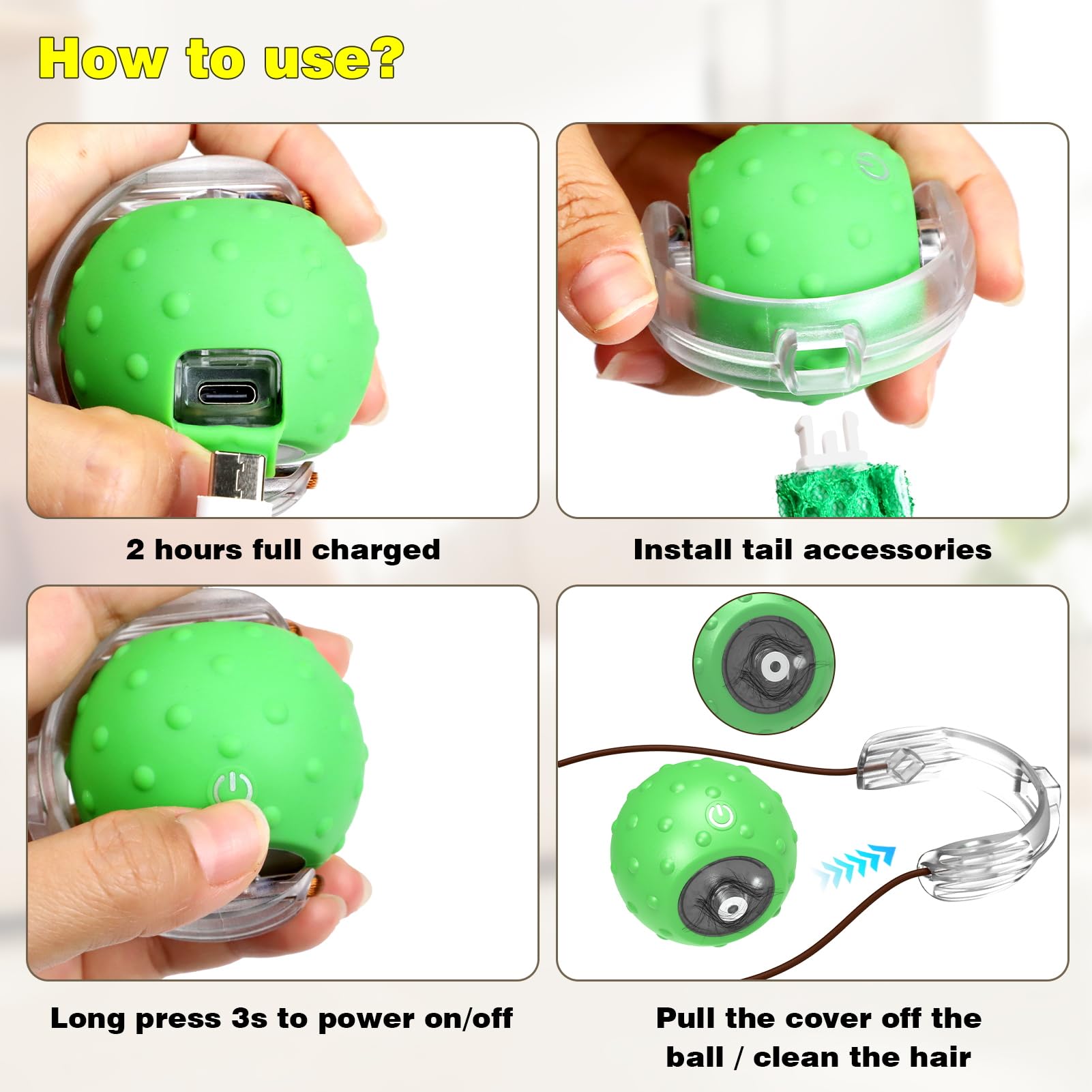 How to use?

2 hours full charged

Install tail accessories

Long press 3s to power on/off

Pull the cover off the ball / clean the hair