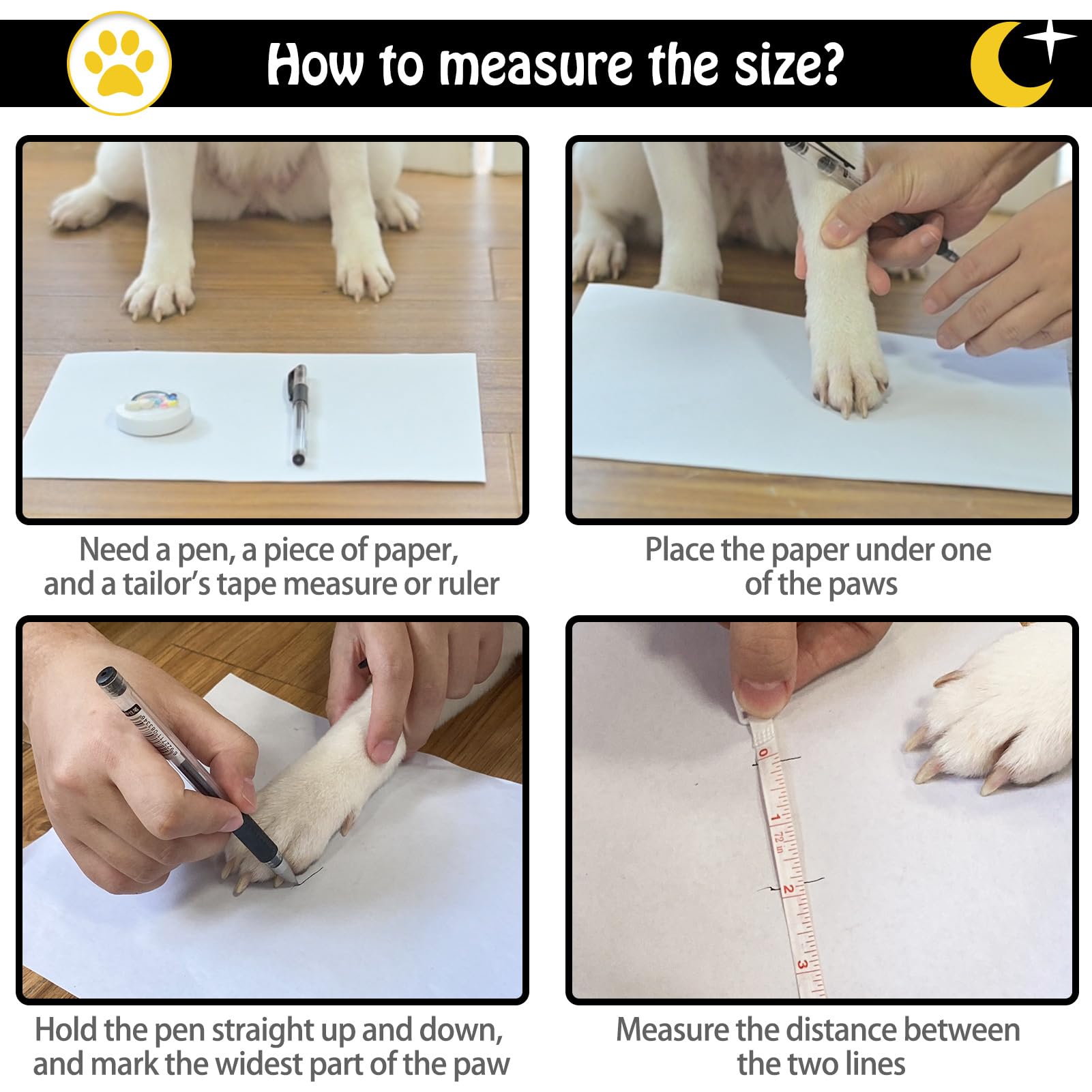 How to measure the size?

Need a pen, a piece of paper, and a tailor's tape measure or ruler

Place the paper under one of the paws

Hold the pen straight up and down, and mark the widest part of the paw

0
1
72 in
2
3

Measure the distance between the two lines