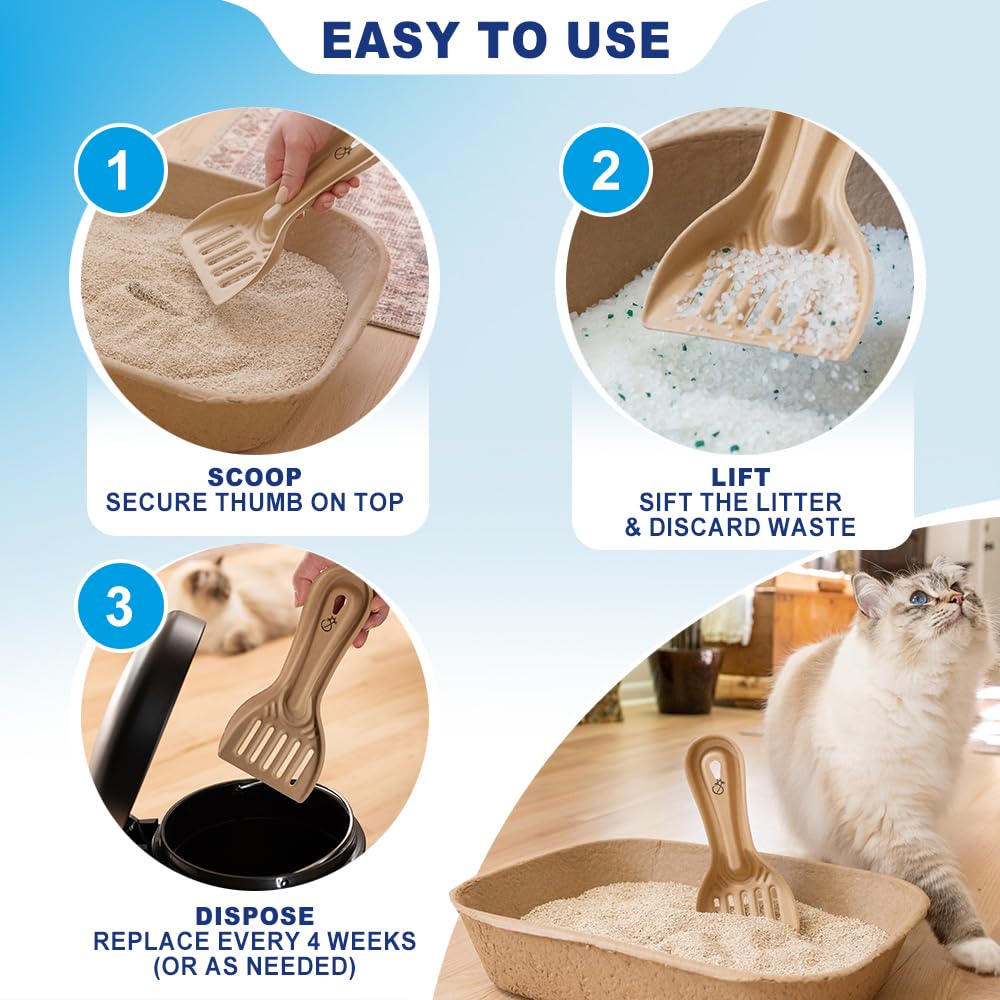 EASY TO USE

1

SCOOP
SECURE THUMB ON TOP

2

LIFT
SIFT THE LITTER
& DISCARD WASTE

3

DISPOSE
REPLACE EVERY 4 WEEKS
(OR AS NEEDED)