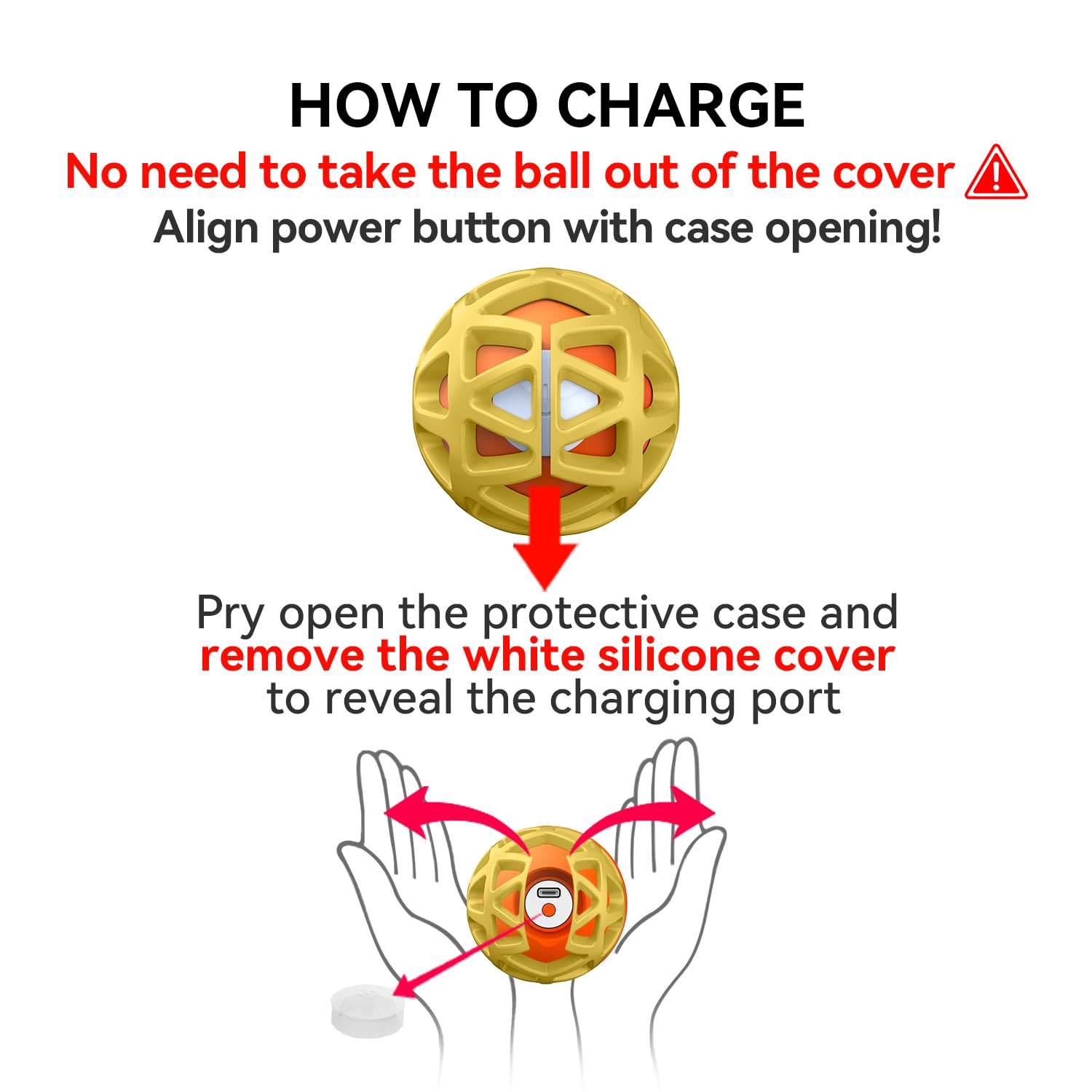 HOW TO CHARGE
No need to take the ball out of the cover
Align power button with case opening!

Pry open the protective case and remove the white silicone cover to reveal the charging port