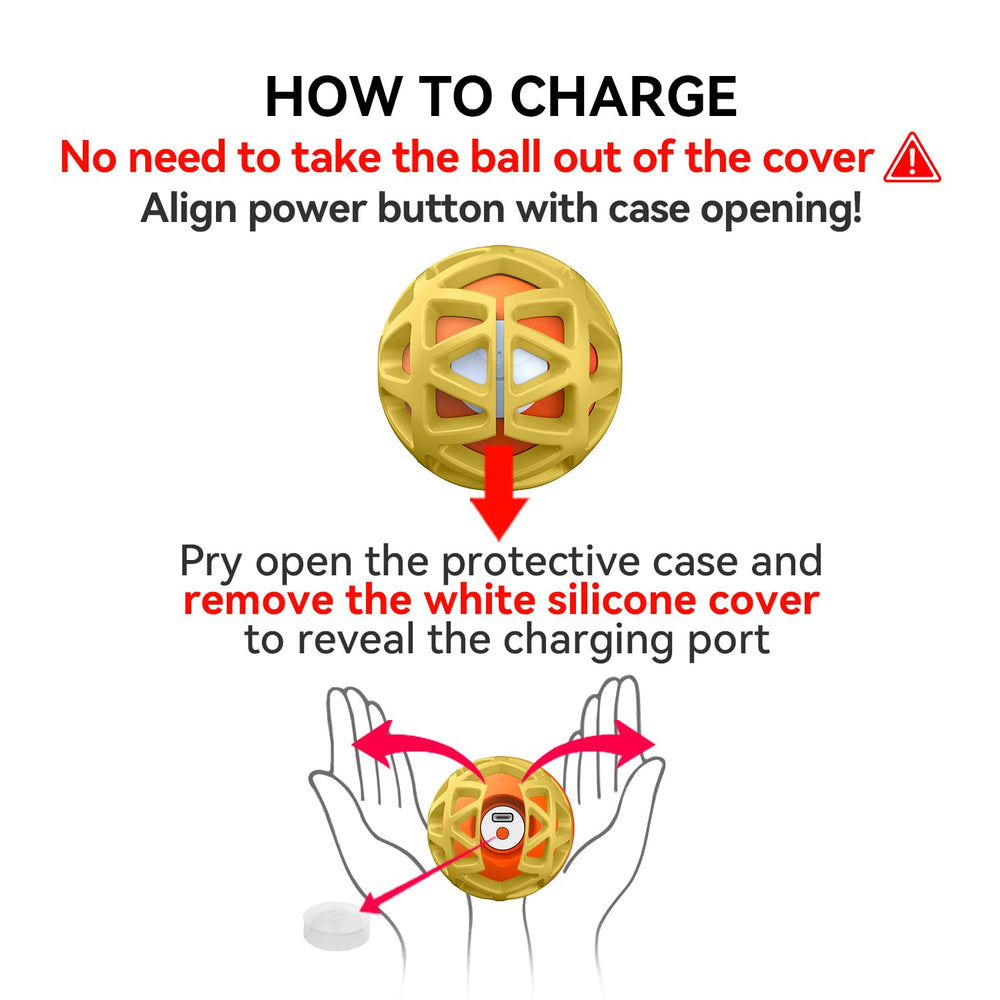 HOW TO CHARGE
No need to take the ball out of the cover
Align power button with case opening!

Pry open the protective case and remove the white silicone cover to reveal the charging port